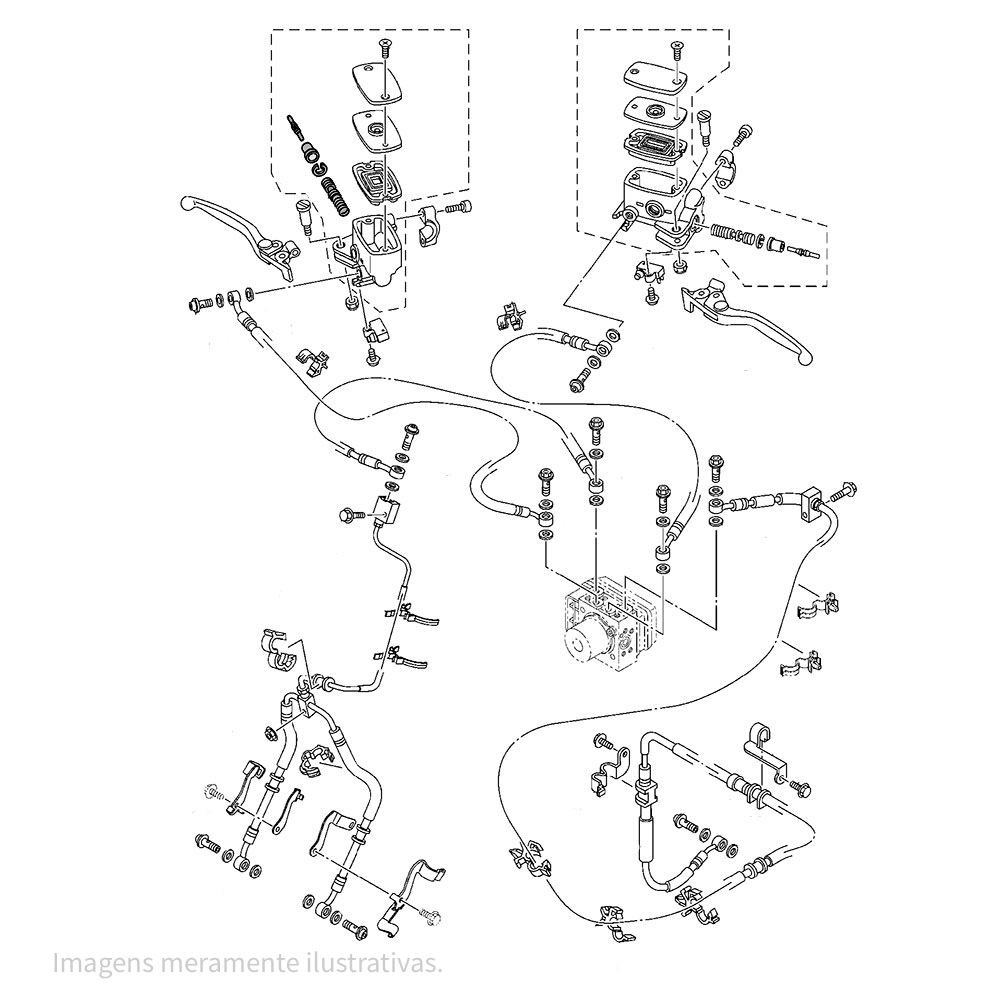 Imagens meramente ilustrativas.