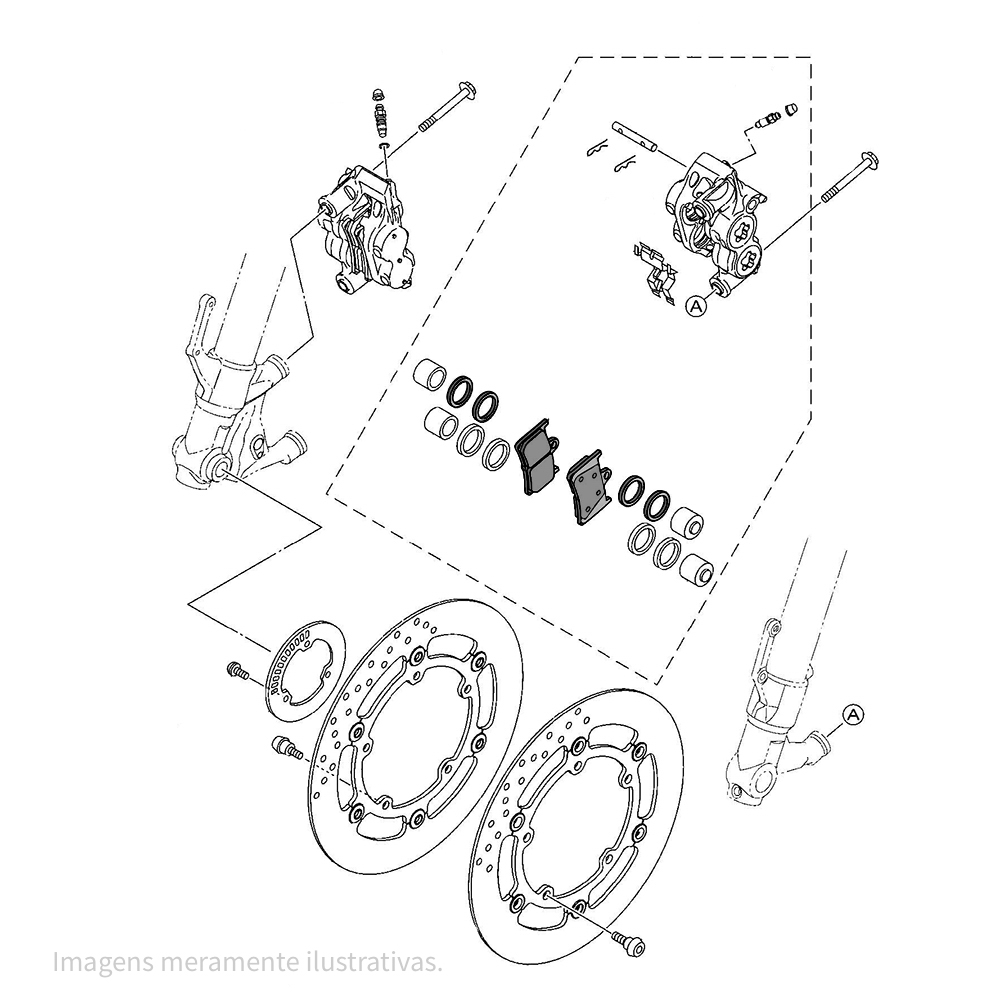 A

A

Imagens meramente ilustrativas.