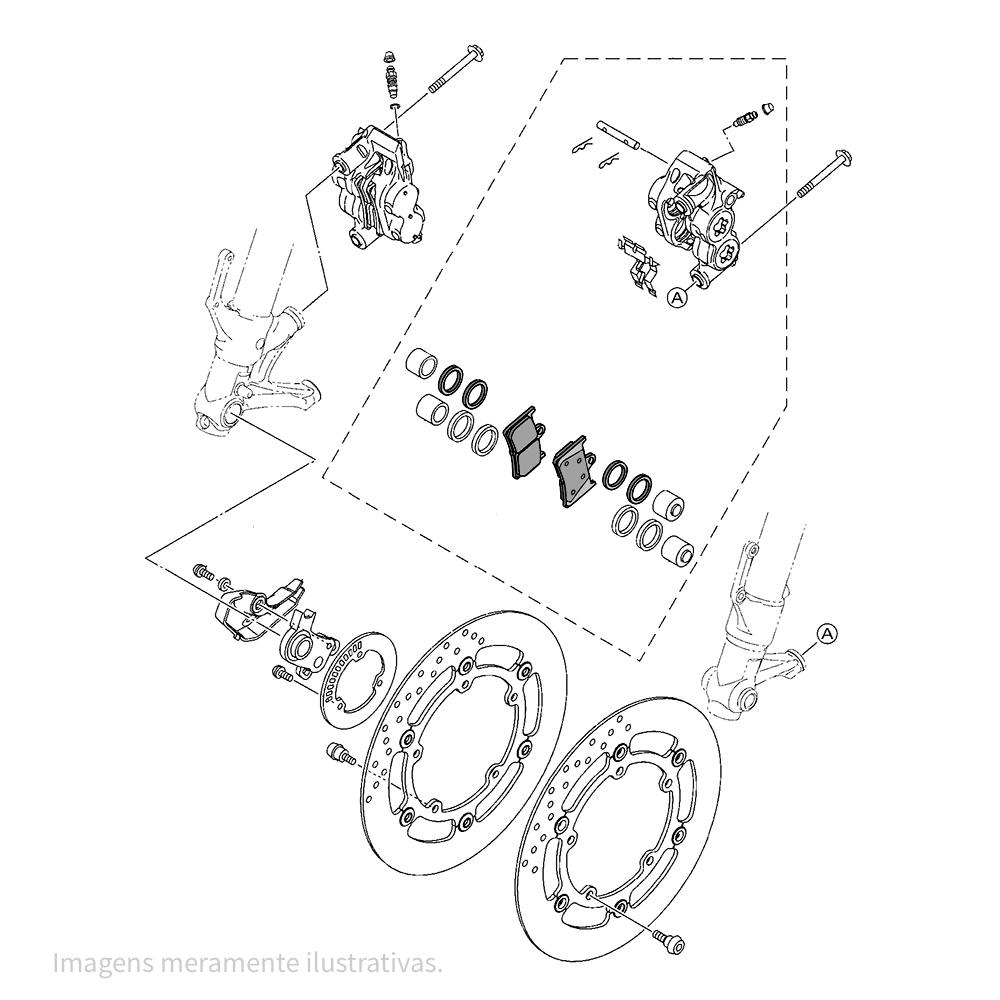 A

A

Imagens meramente ilustrativas.