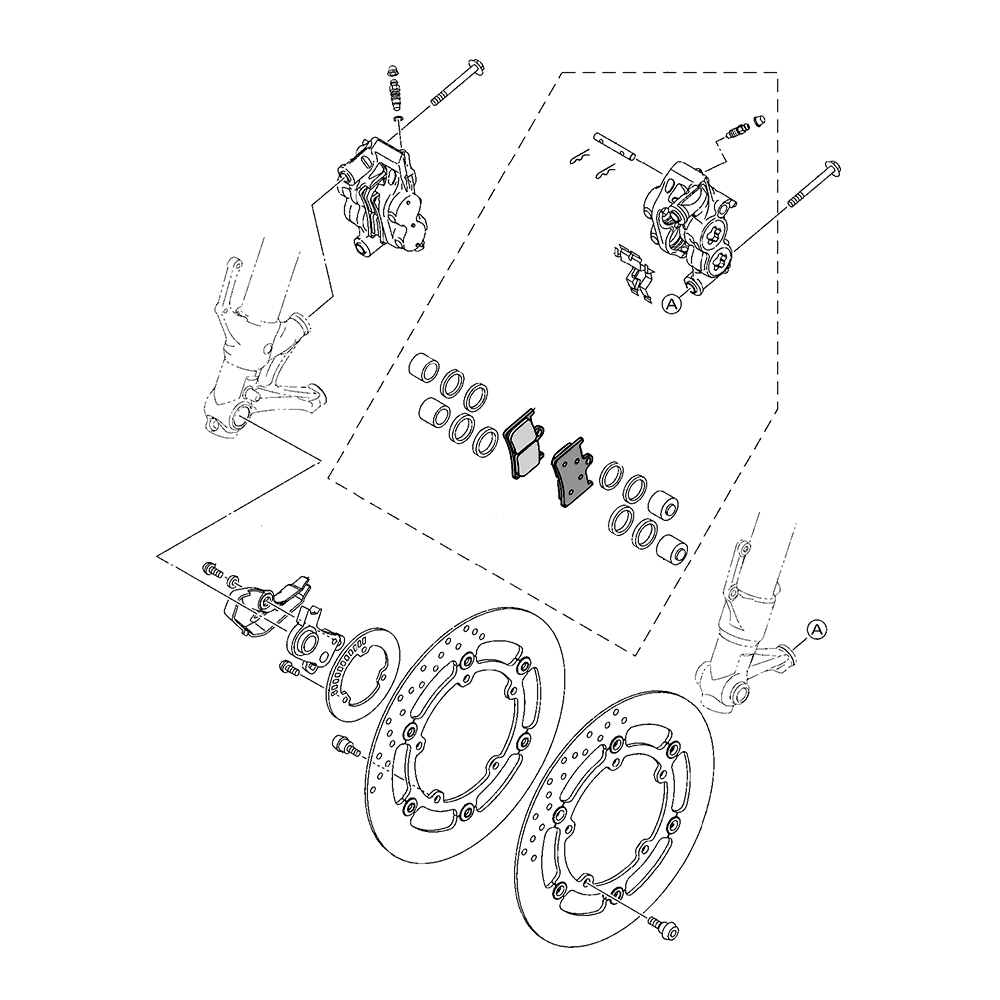 A

A