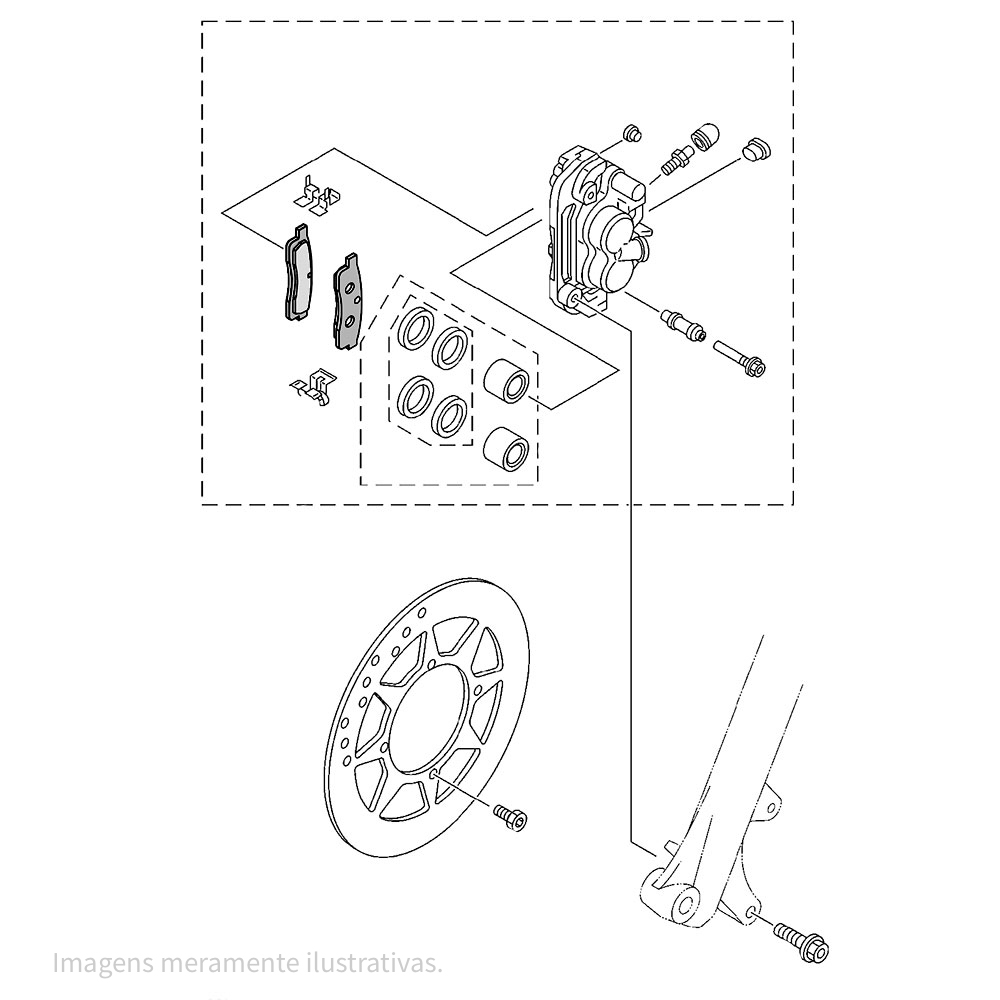 Imagens meramente ilustrativas.