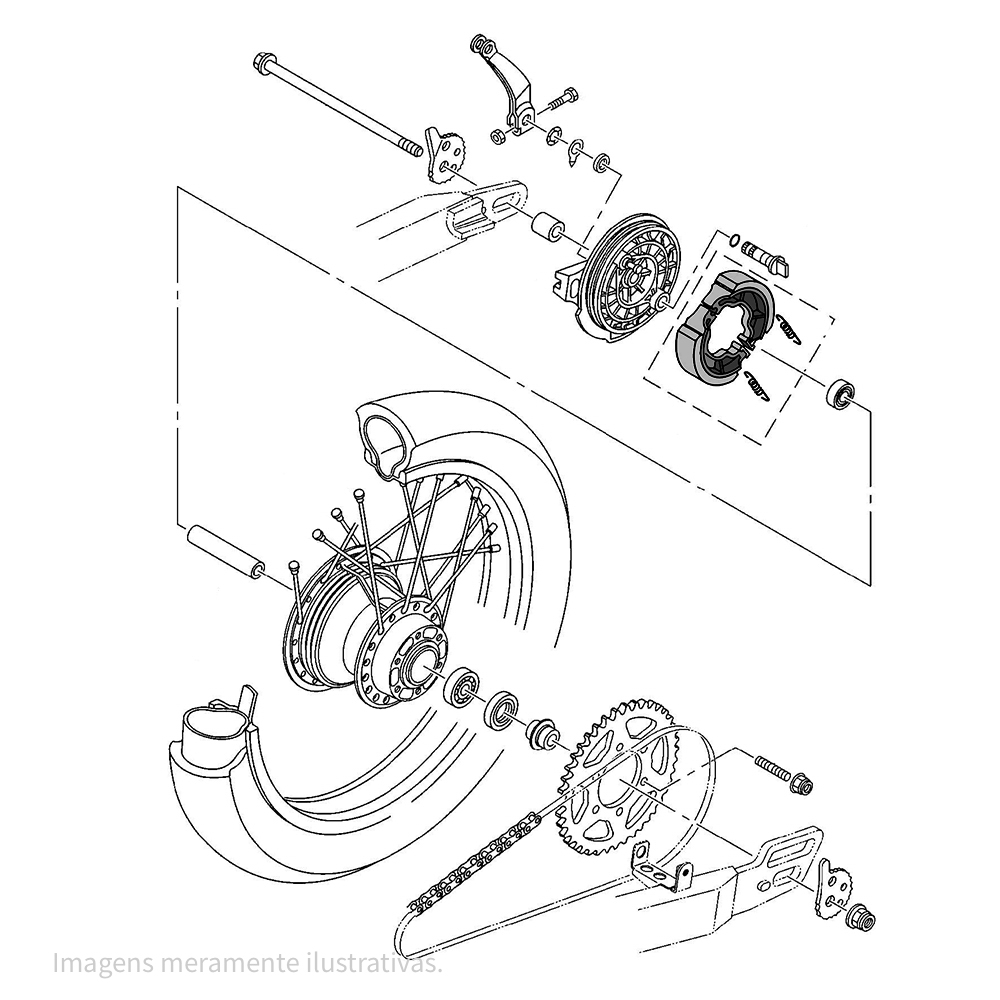 Imagens meramente ilustrativas.