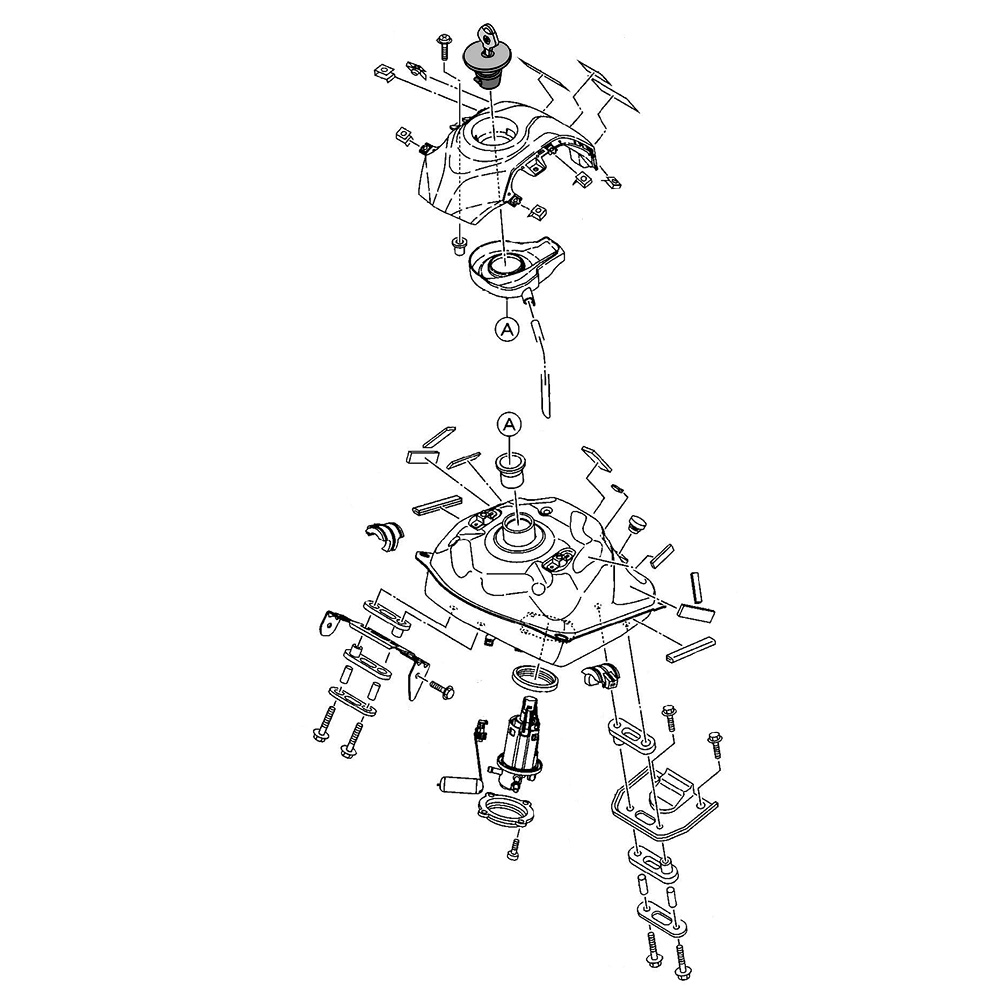 A

A