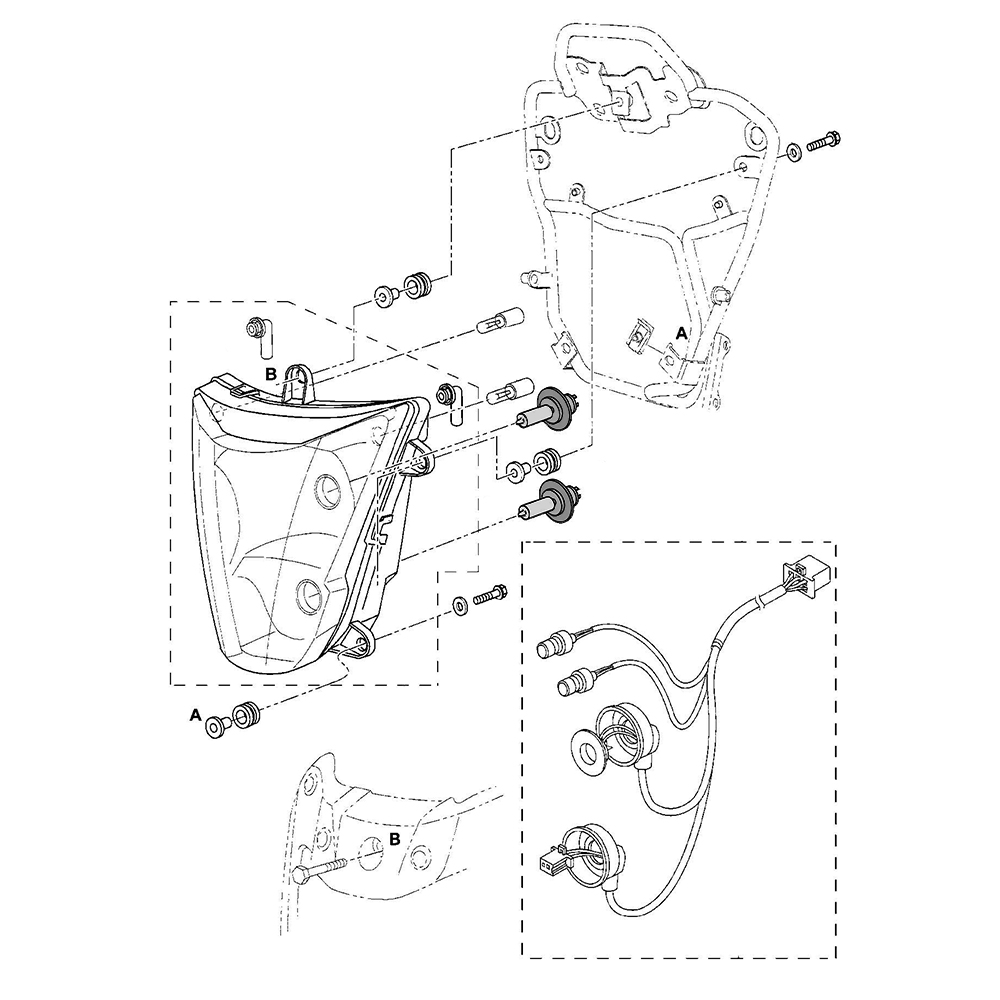 A
B
A
B