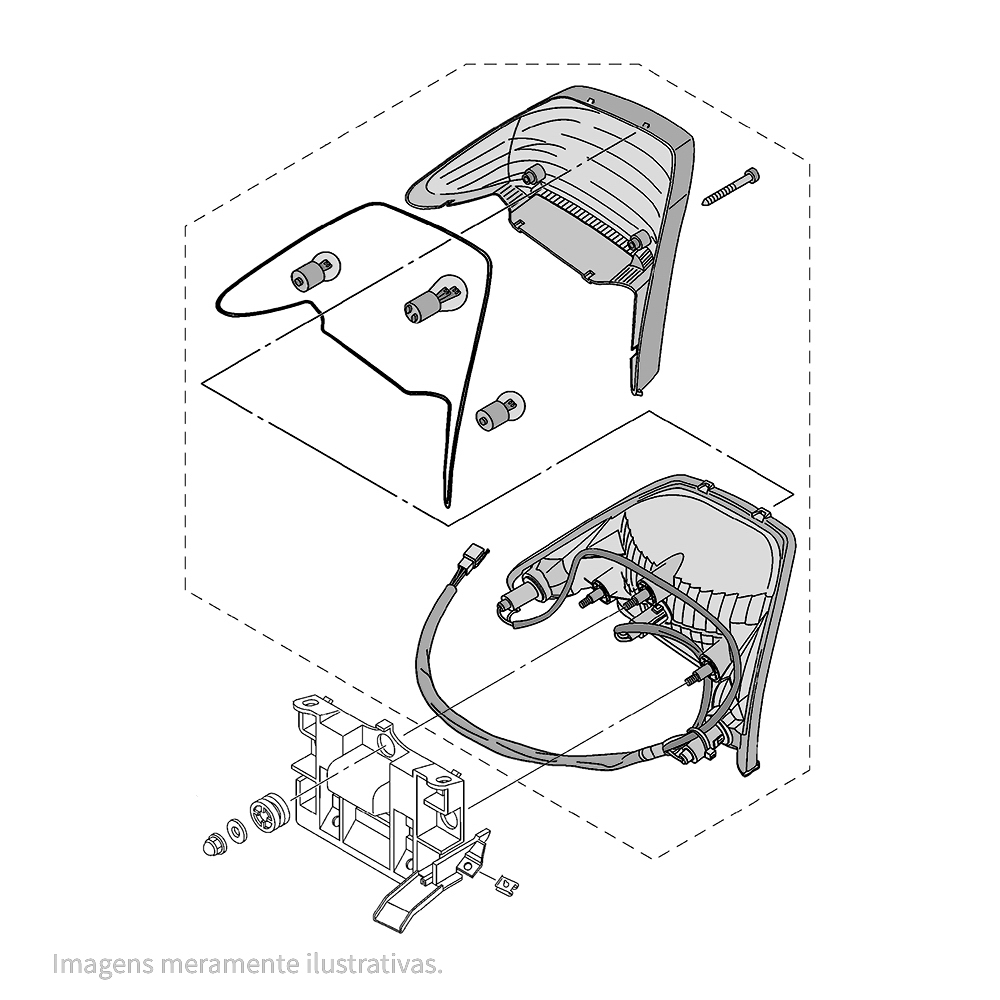 Imagens meramente ilustrativas.