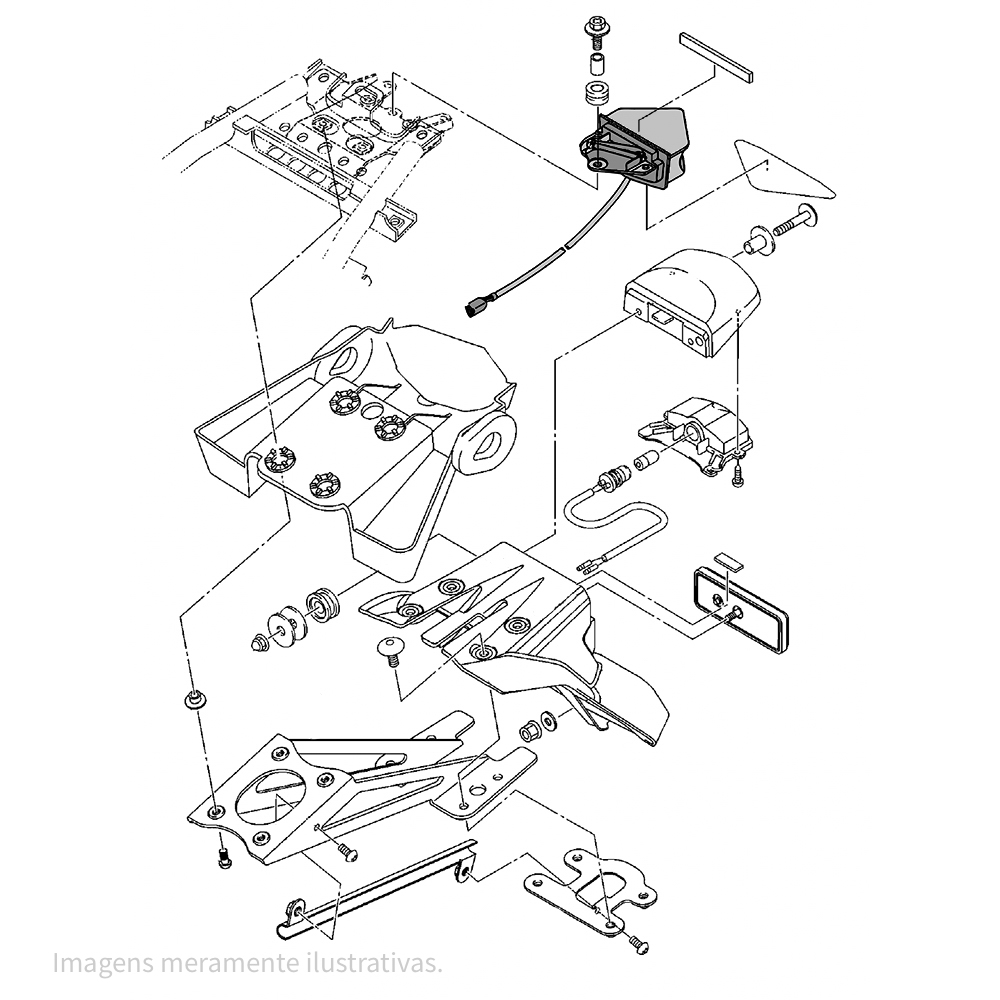 Imagens meramente ilustrativas.