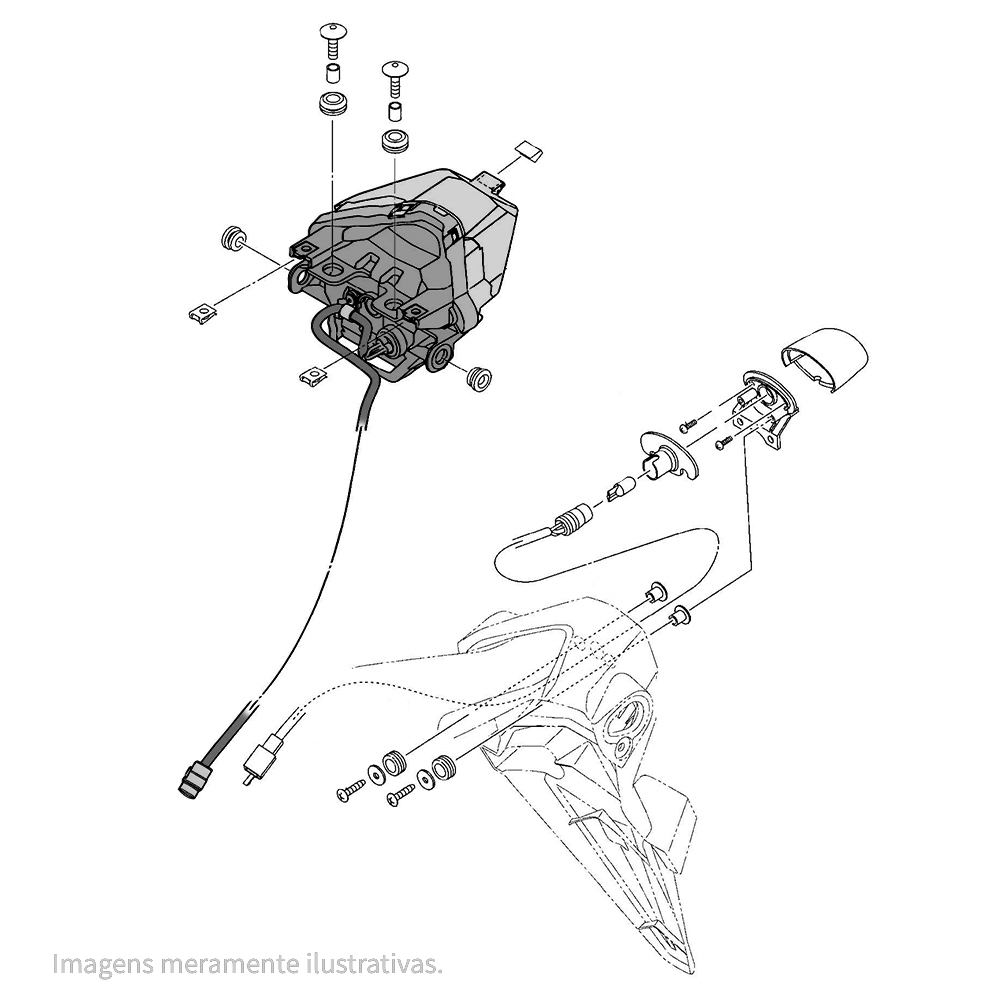 Imagens meramente ilustrativas.