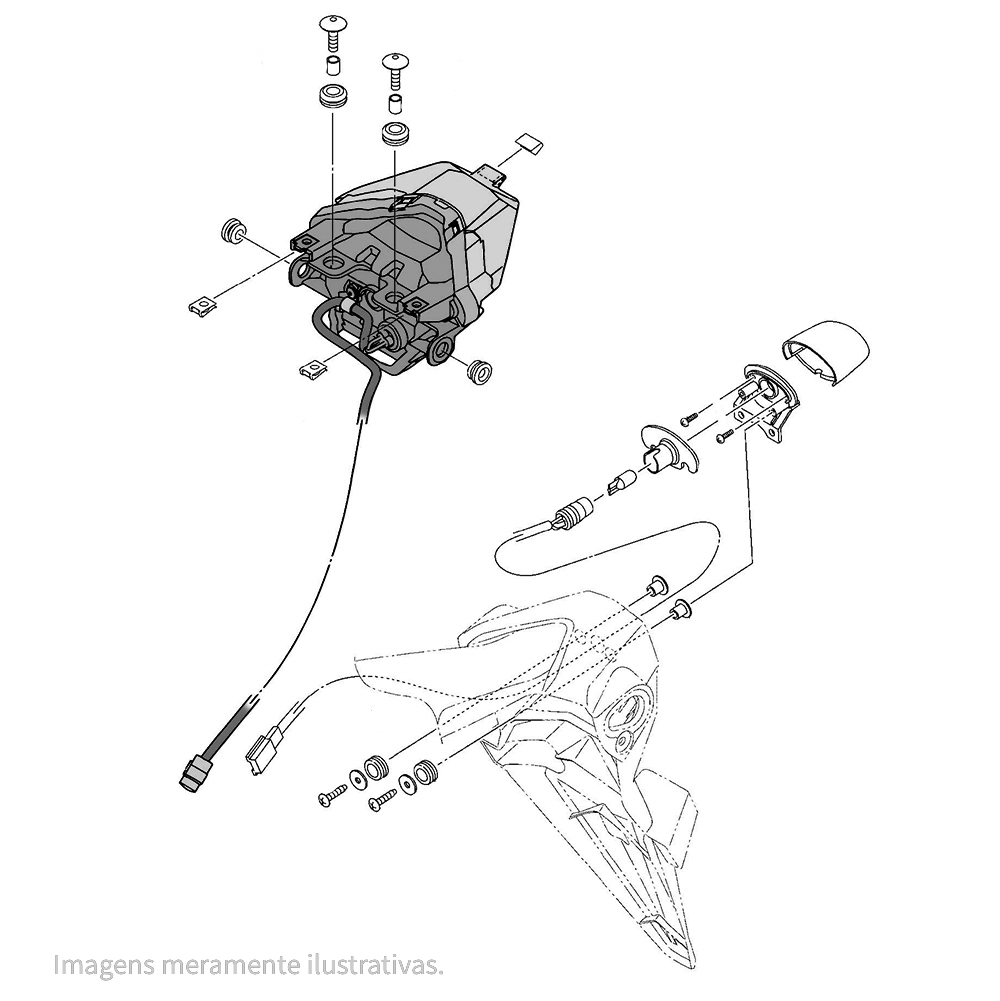 Imagens meramente ilustrativas.