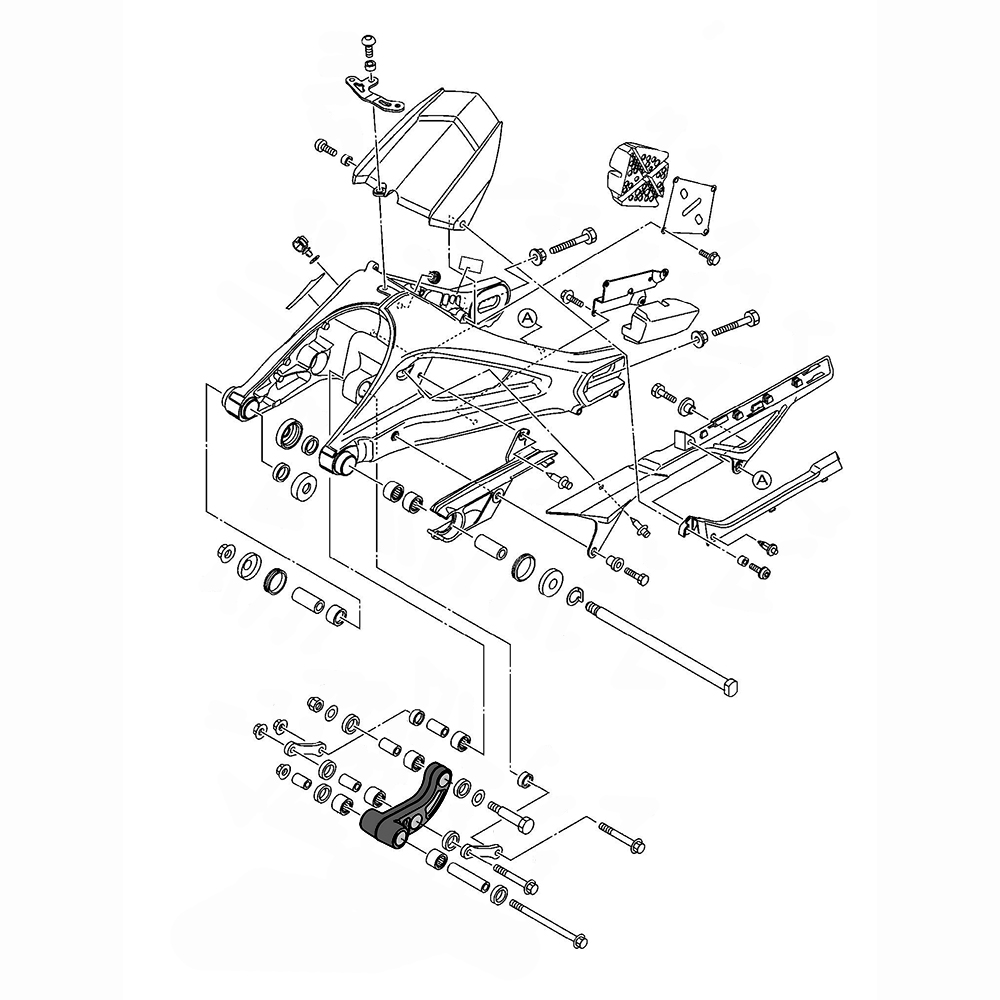 A

A