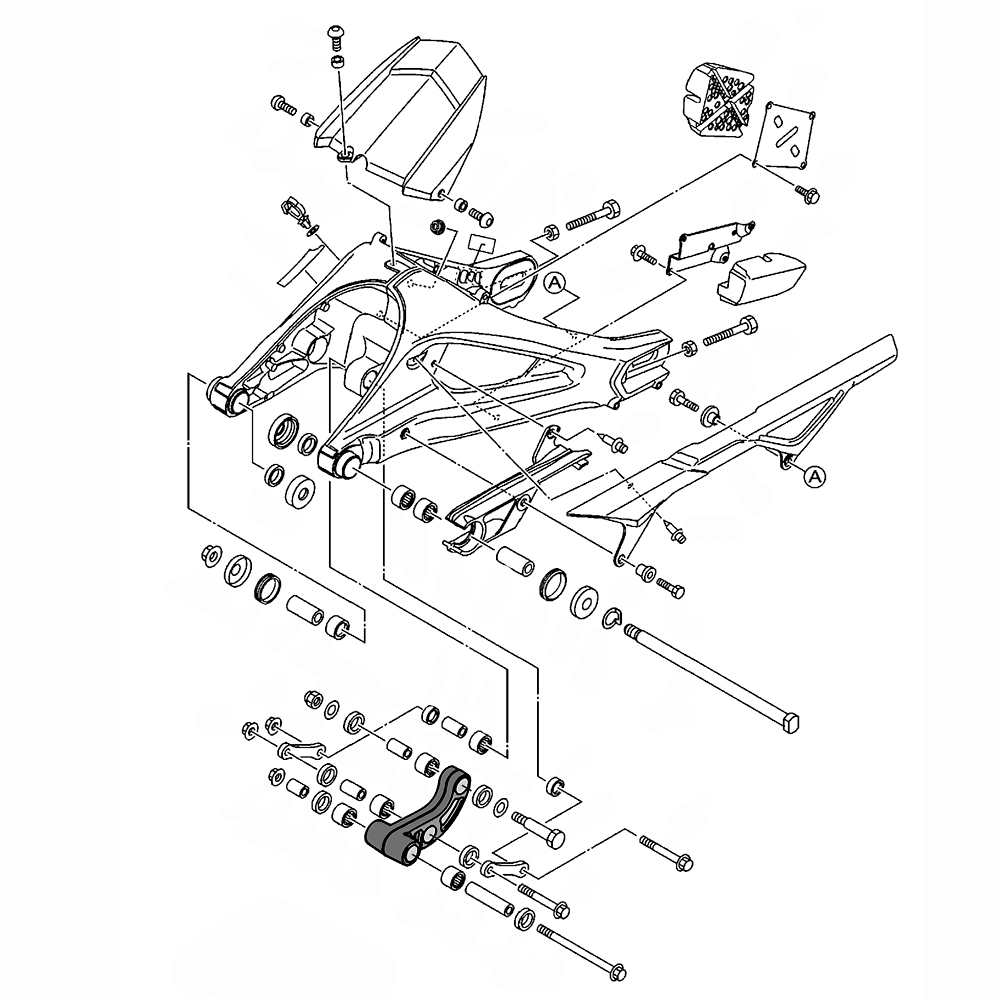 A
A