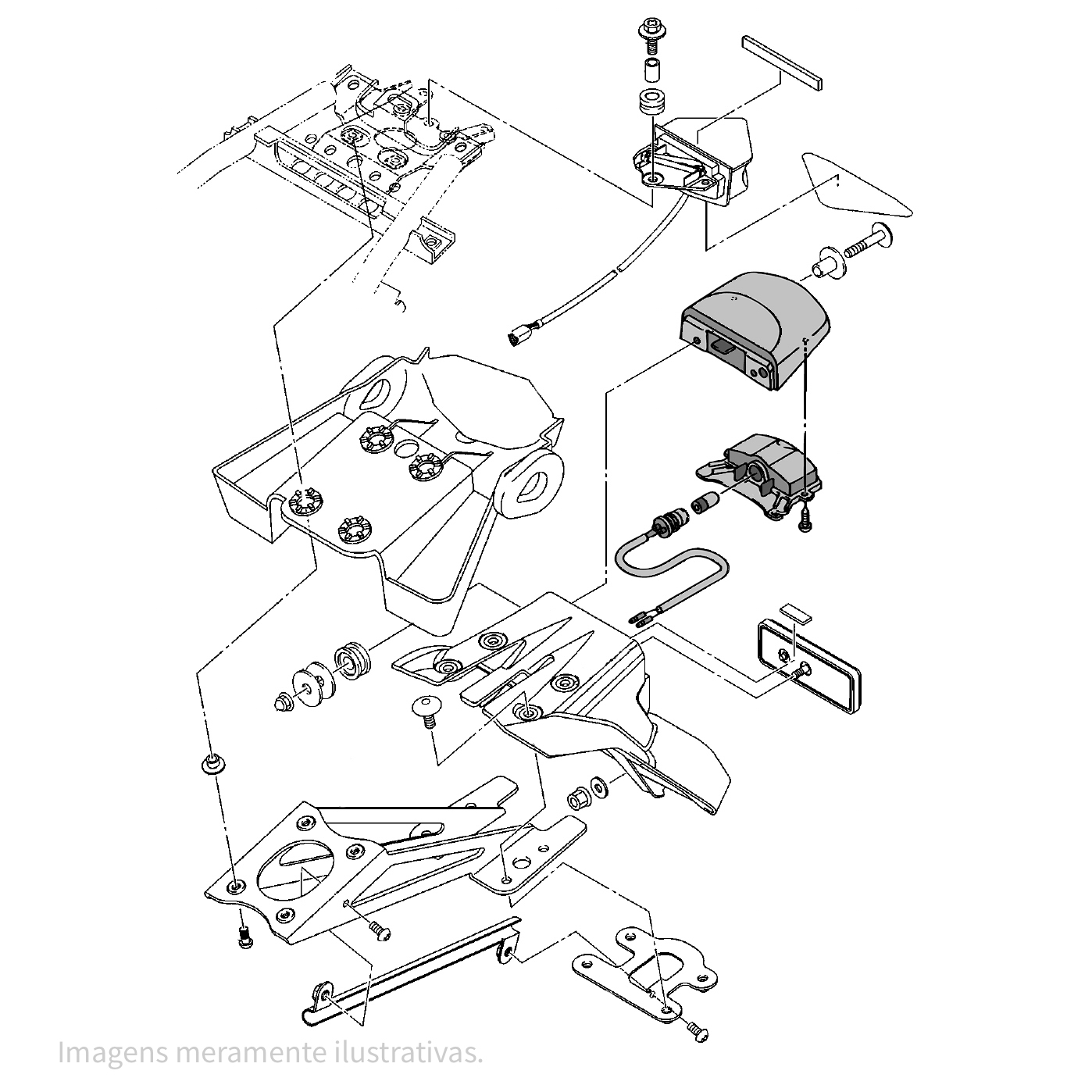 Imagens meramente ilustrativas.