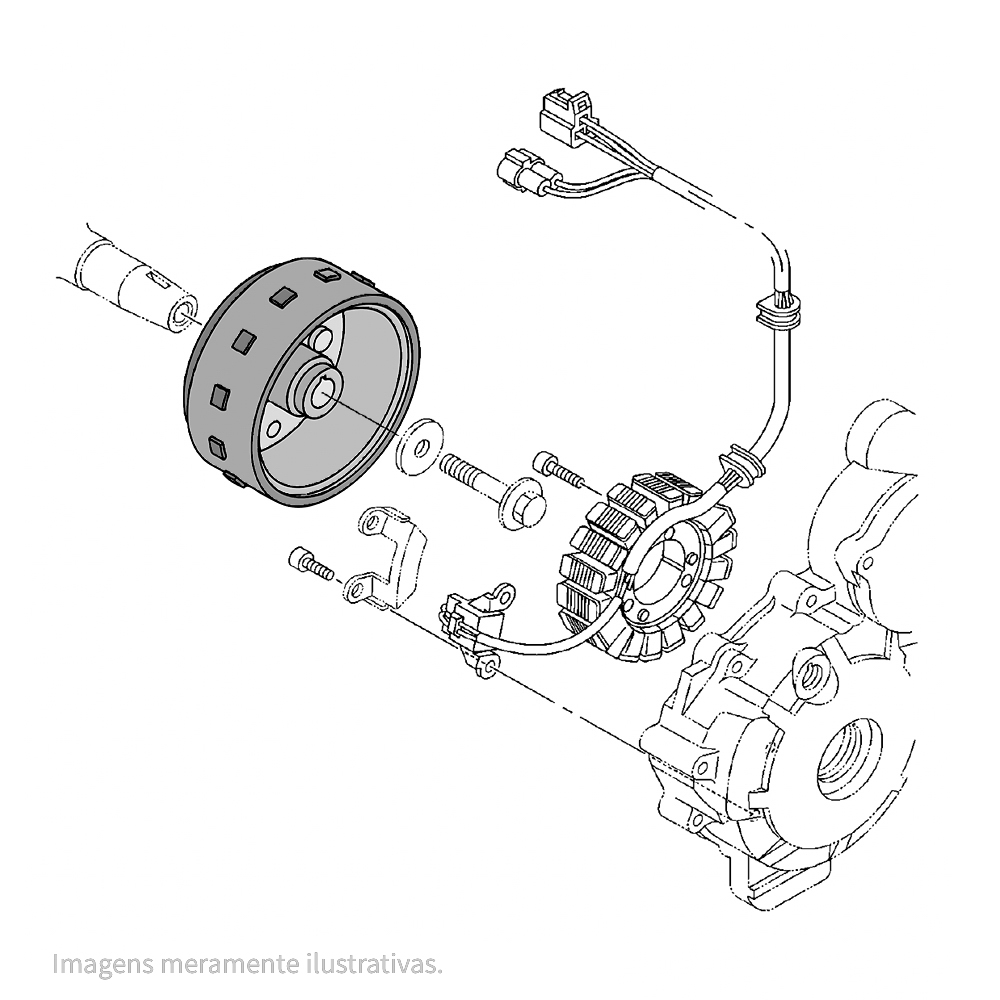 Imagens meramente ilustrativas.