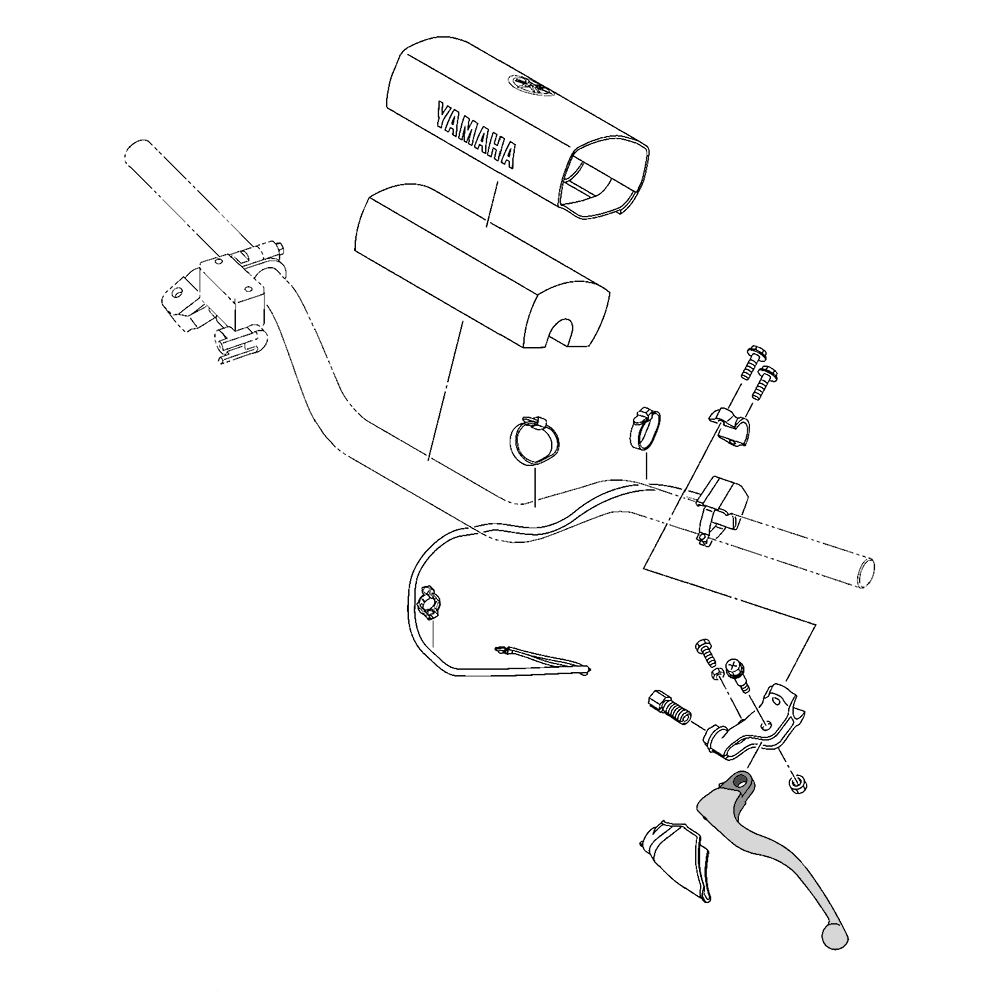 YAMAHA