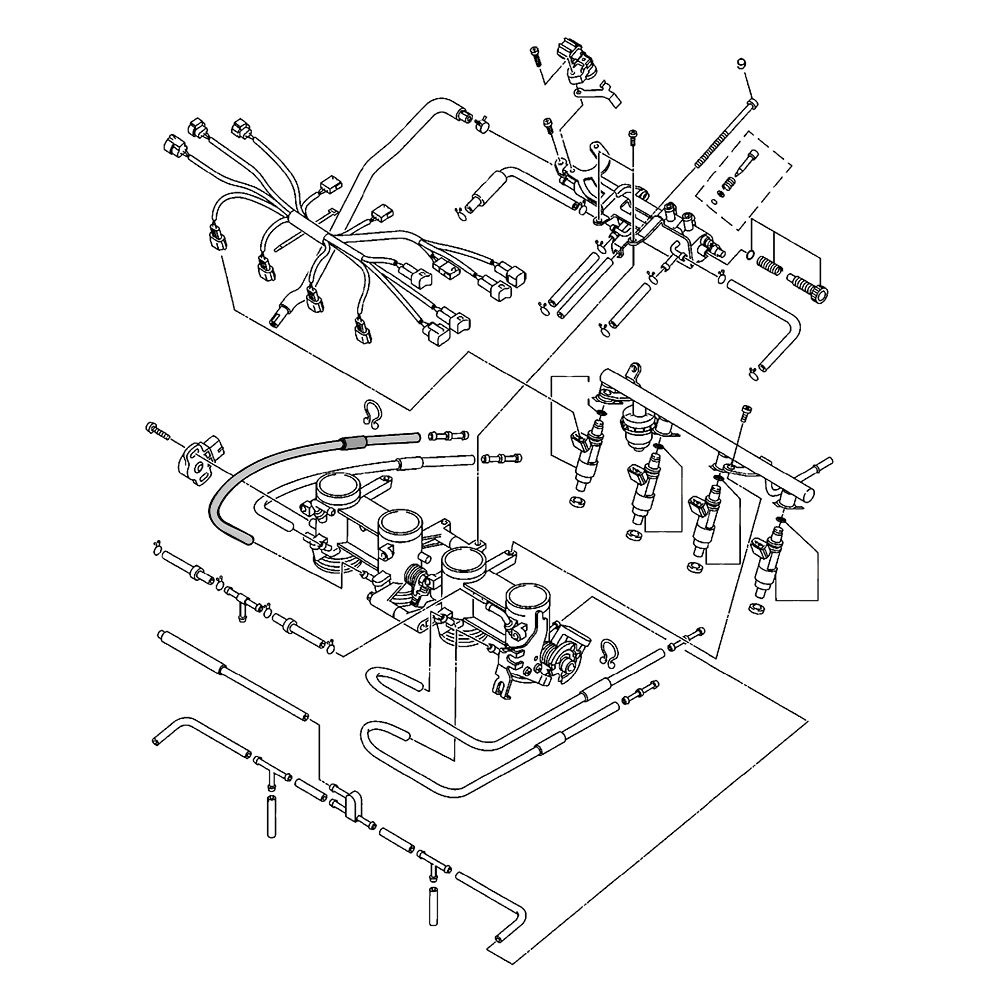 9