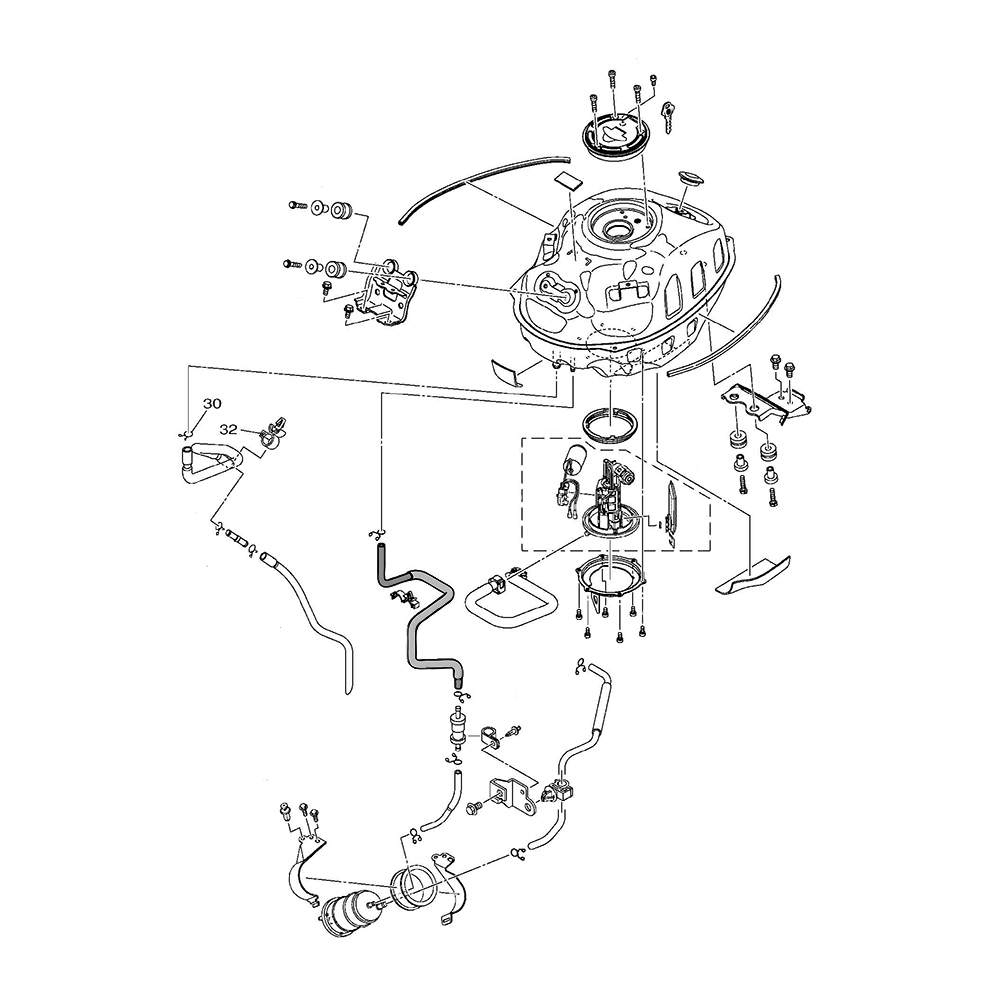 30
32