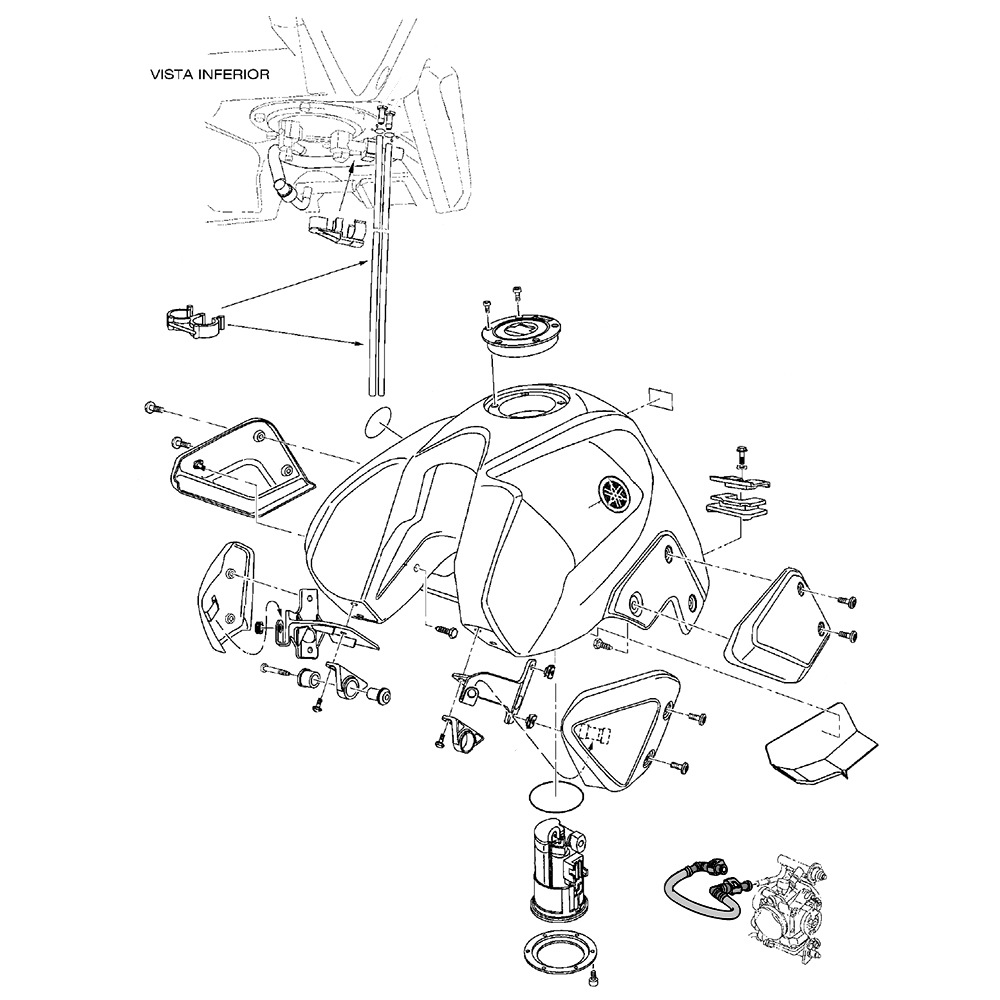 VISTA INFERIOR