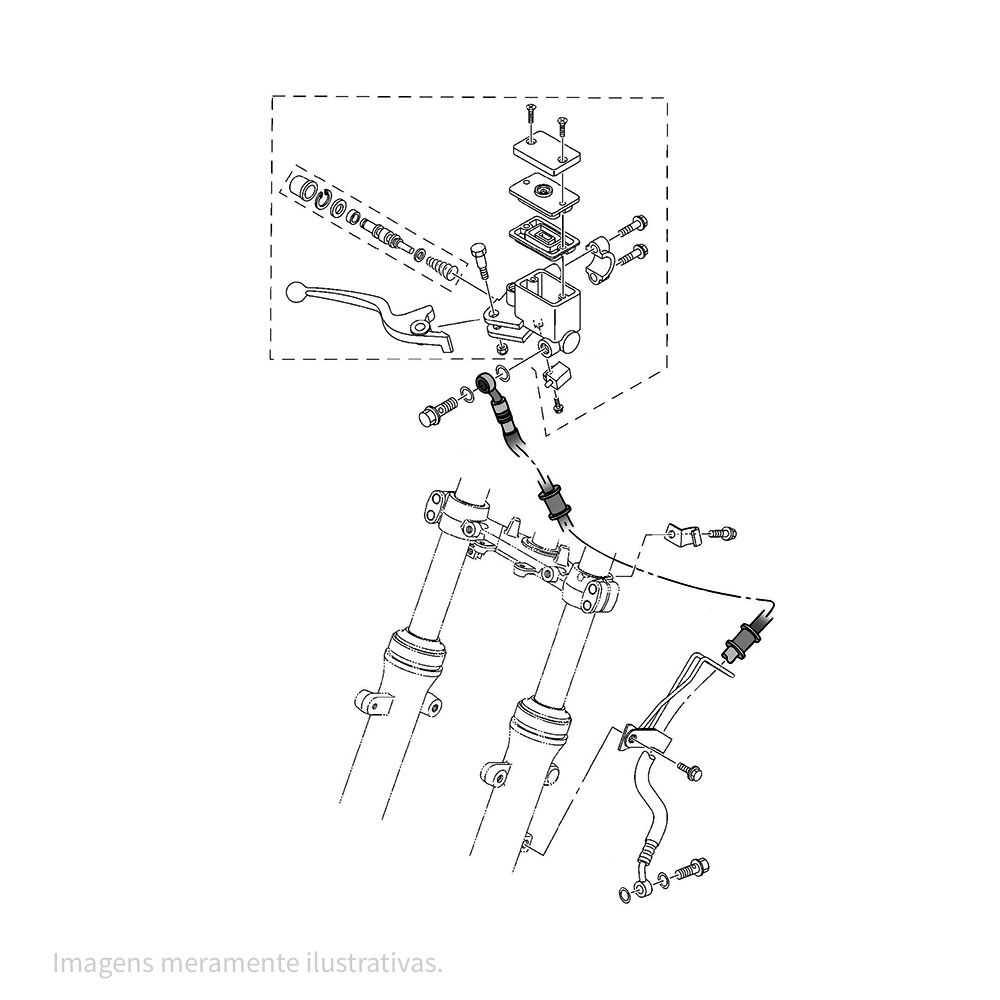 Imagens meramente ilustrativas.