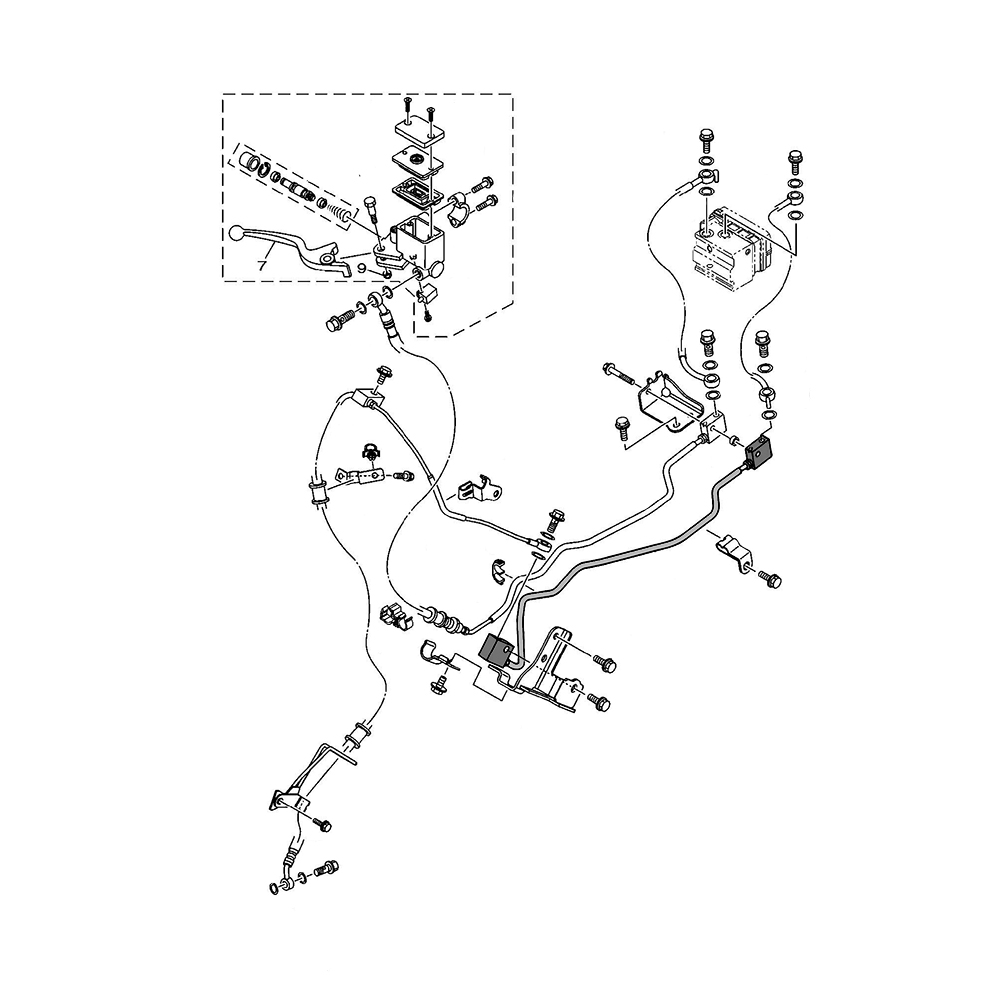 7
9