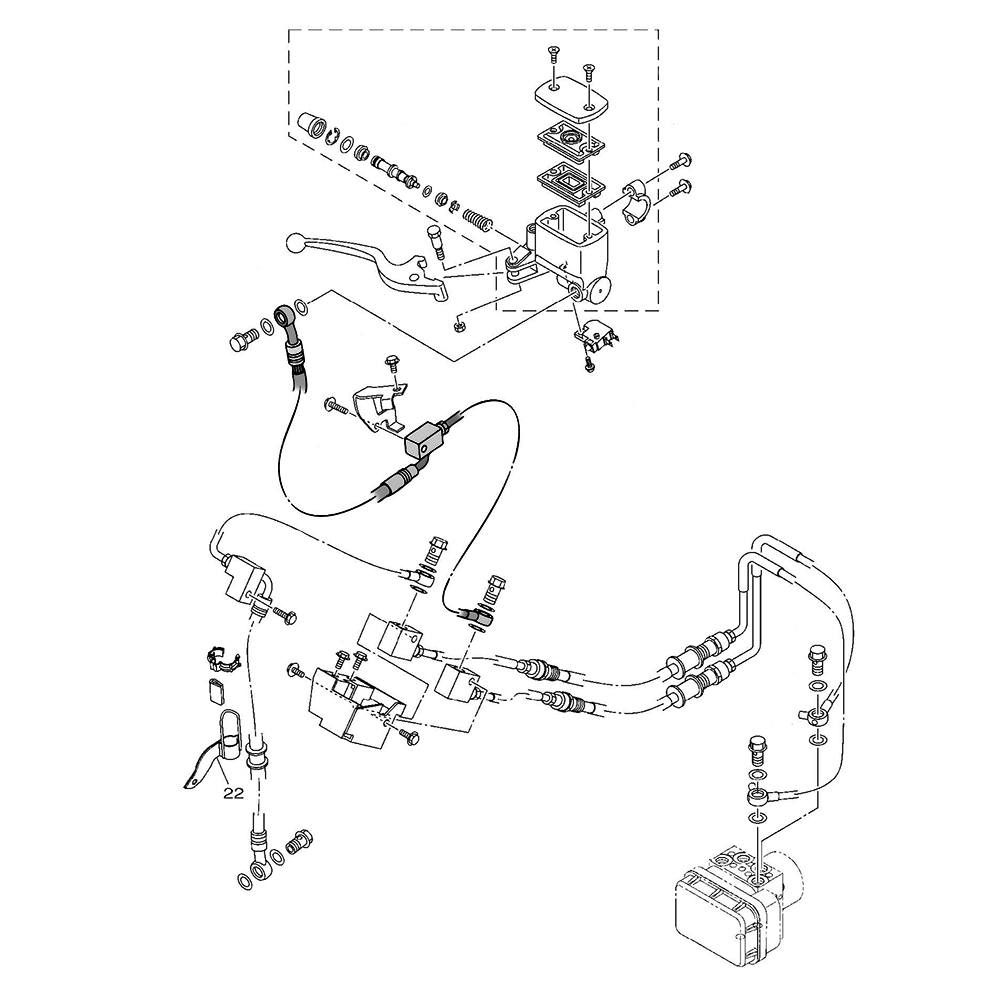 22