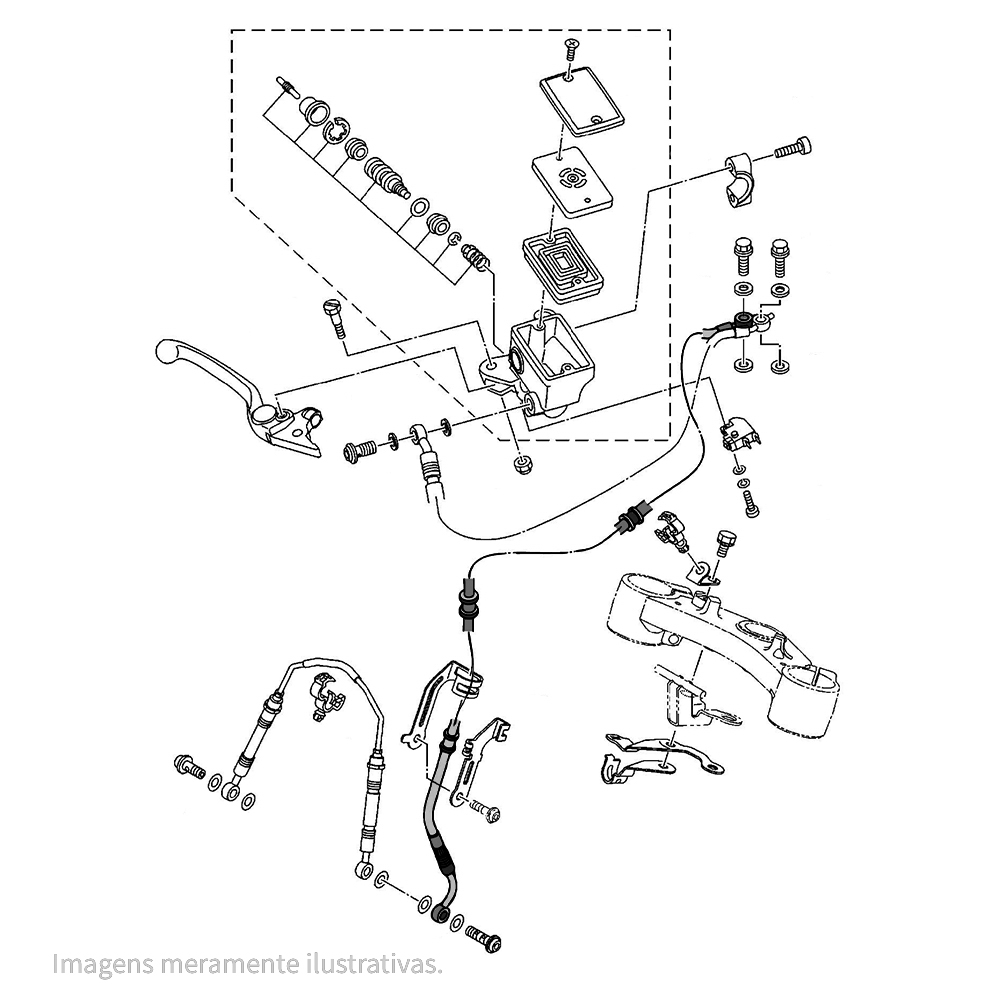 Imagens meramente ilustrativas.