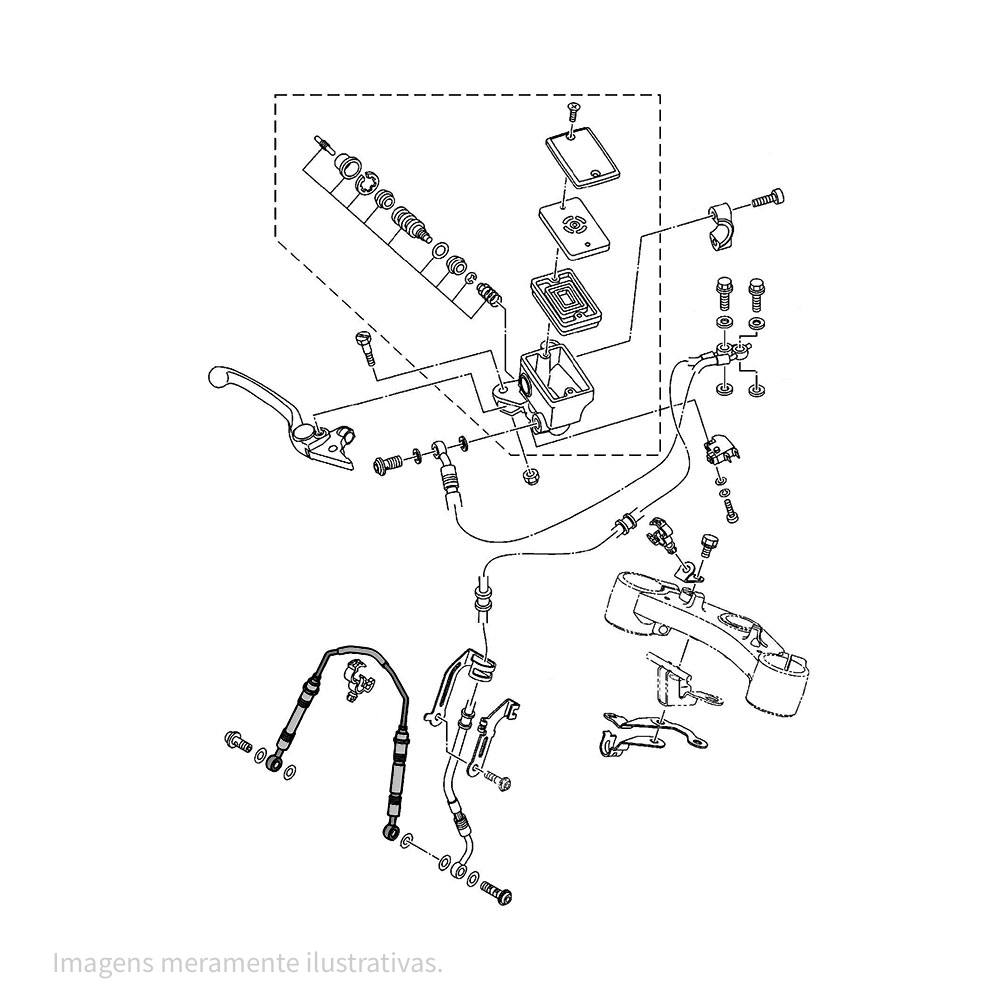 Imagens meramente ilustrativas.