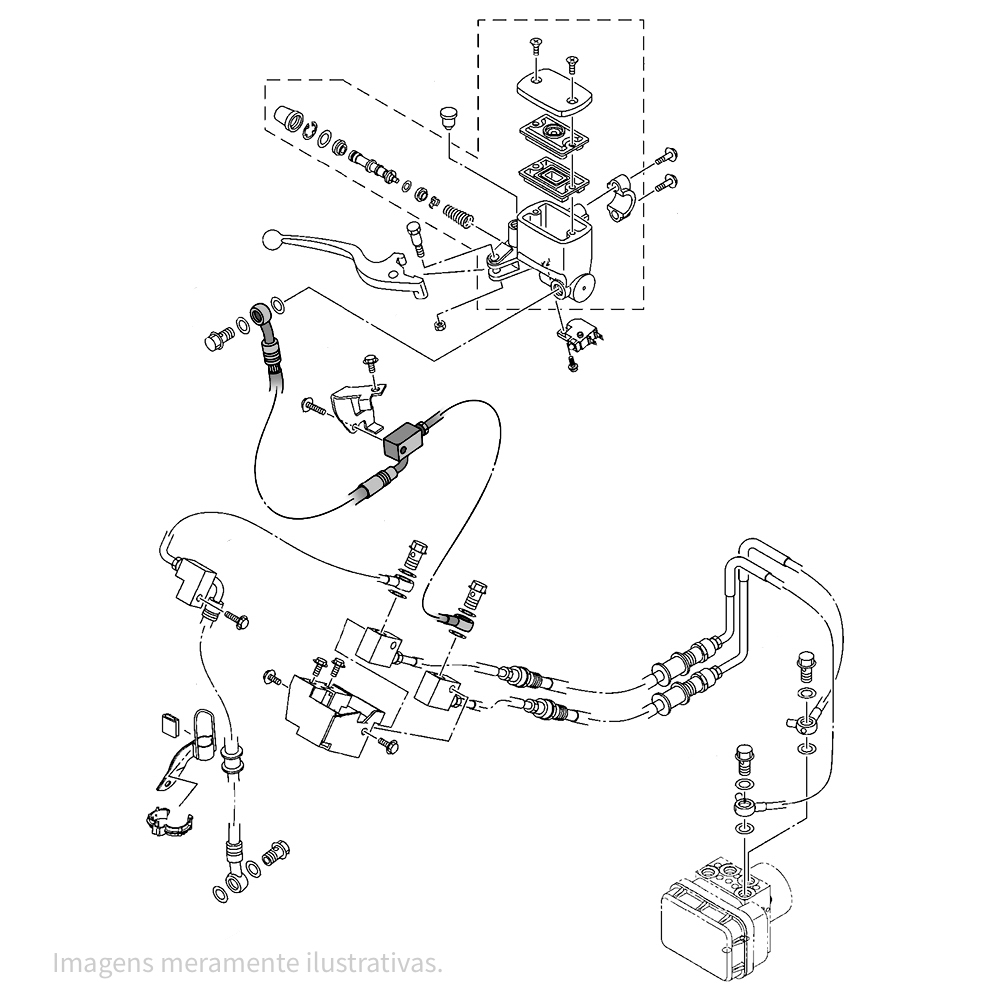 Imagens meramente ilustrativas.