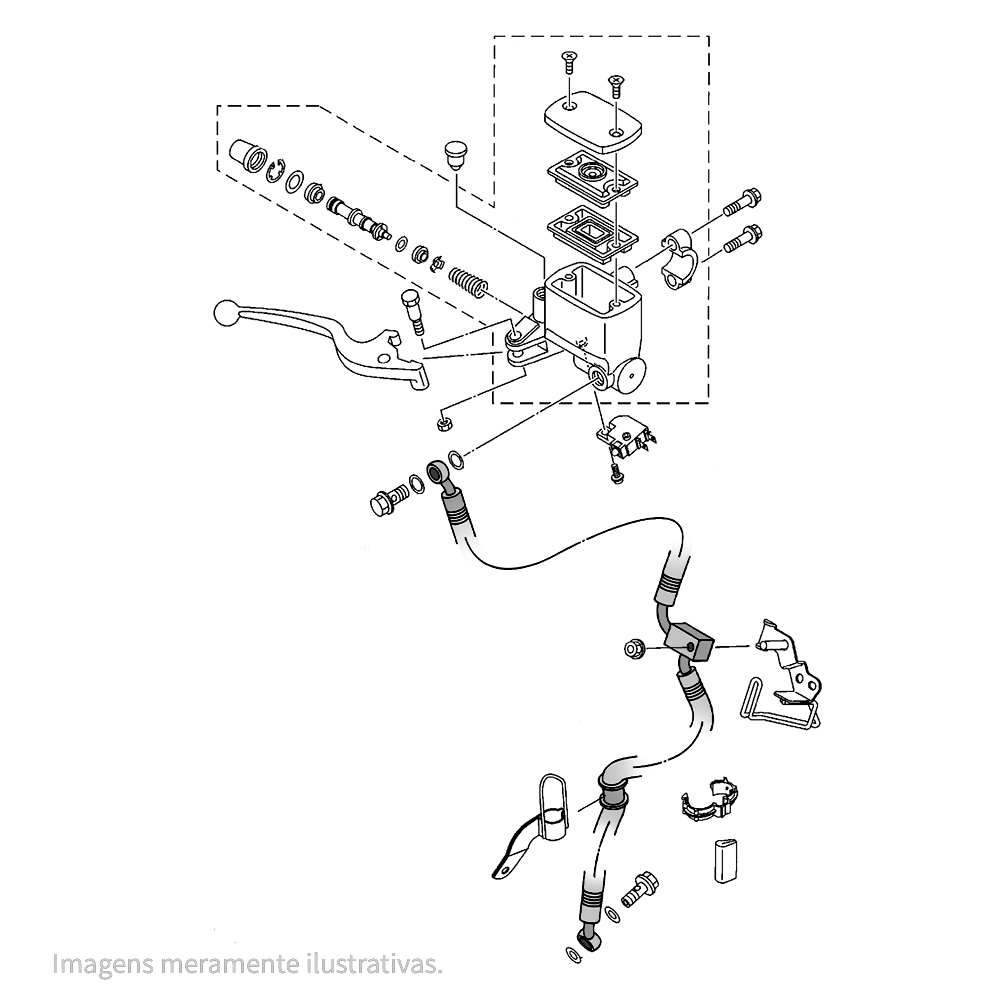 Imagens meramente ilustrativas.