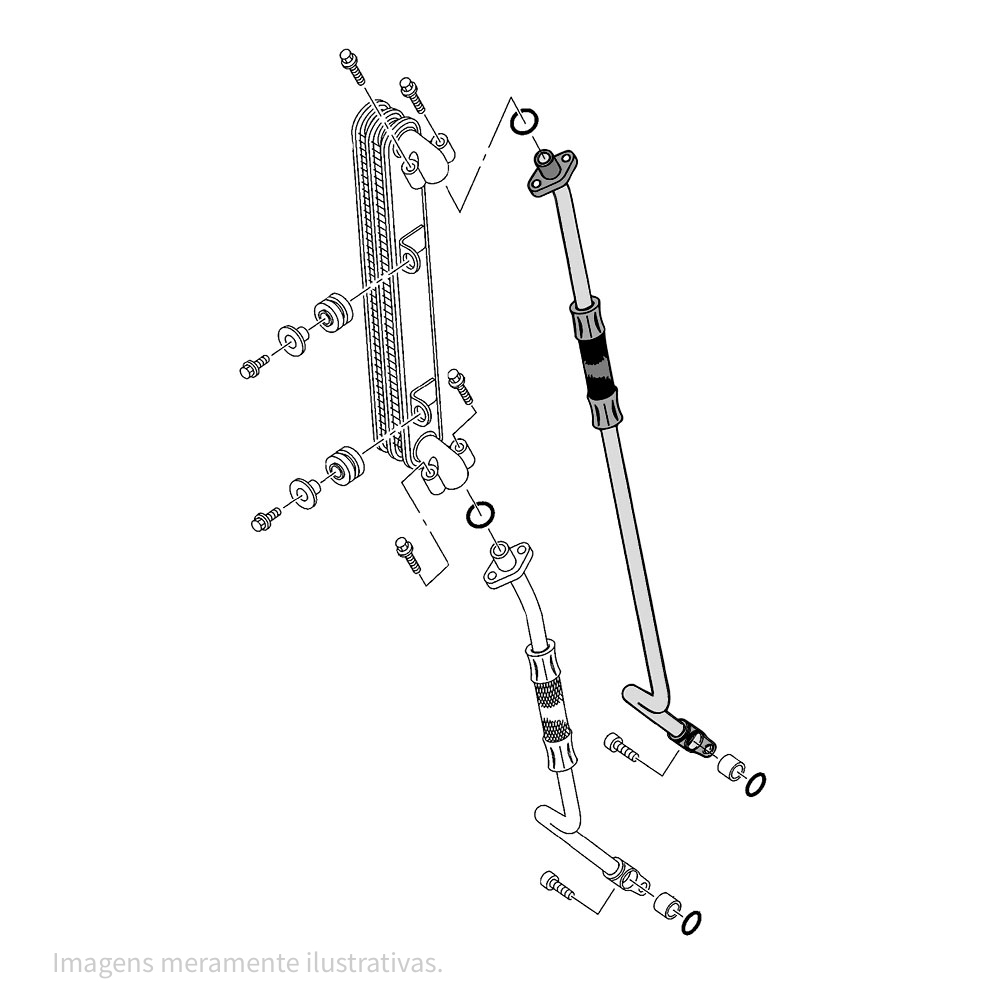 Imagens meramente ilustrativas.