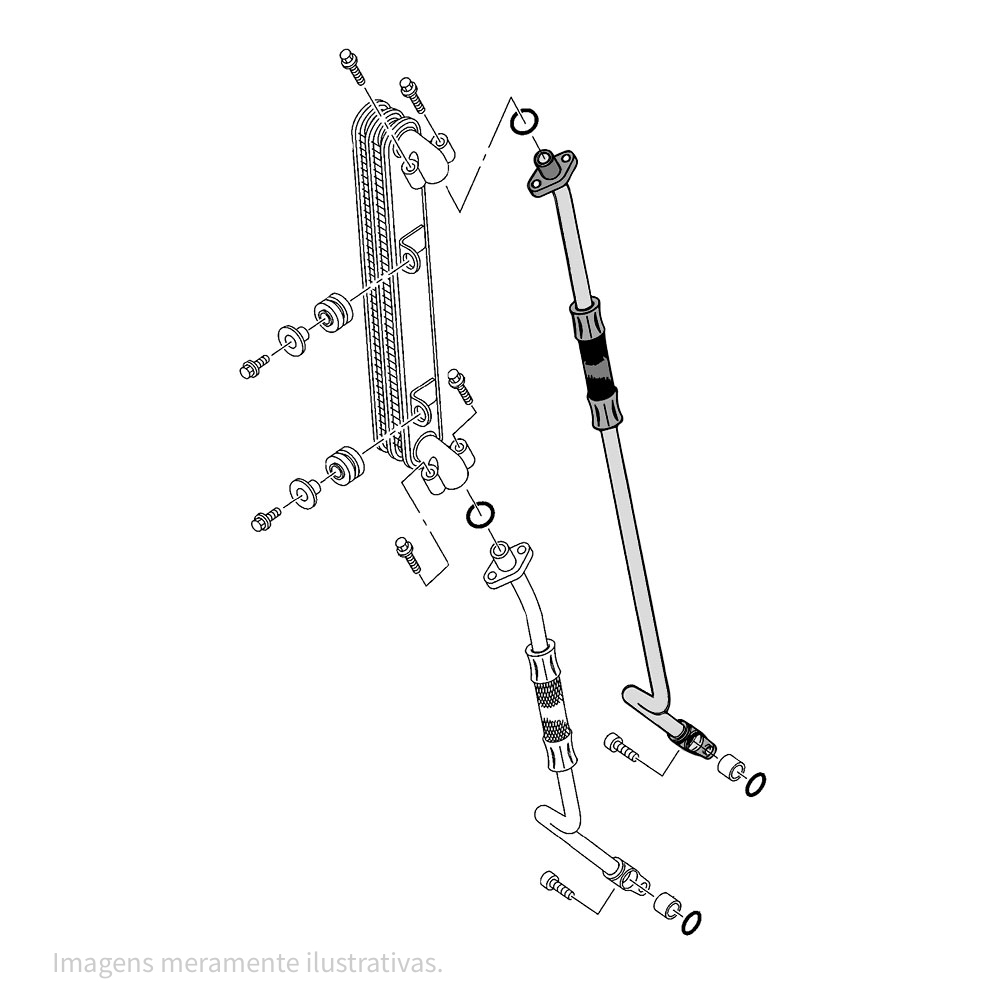 Imagens meramente ilustrativas.