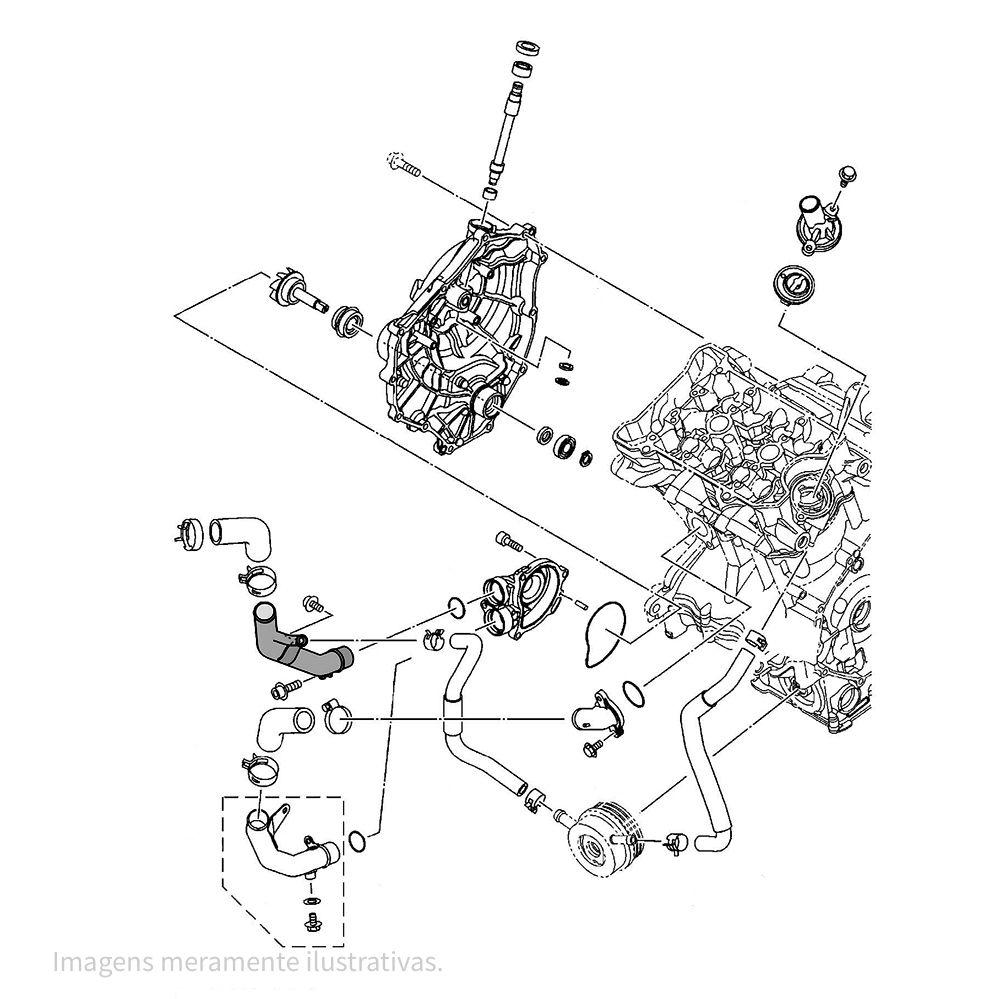 Imagens meramente ilustrativas.