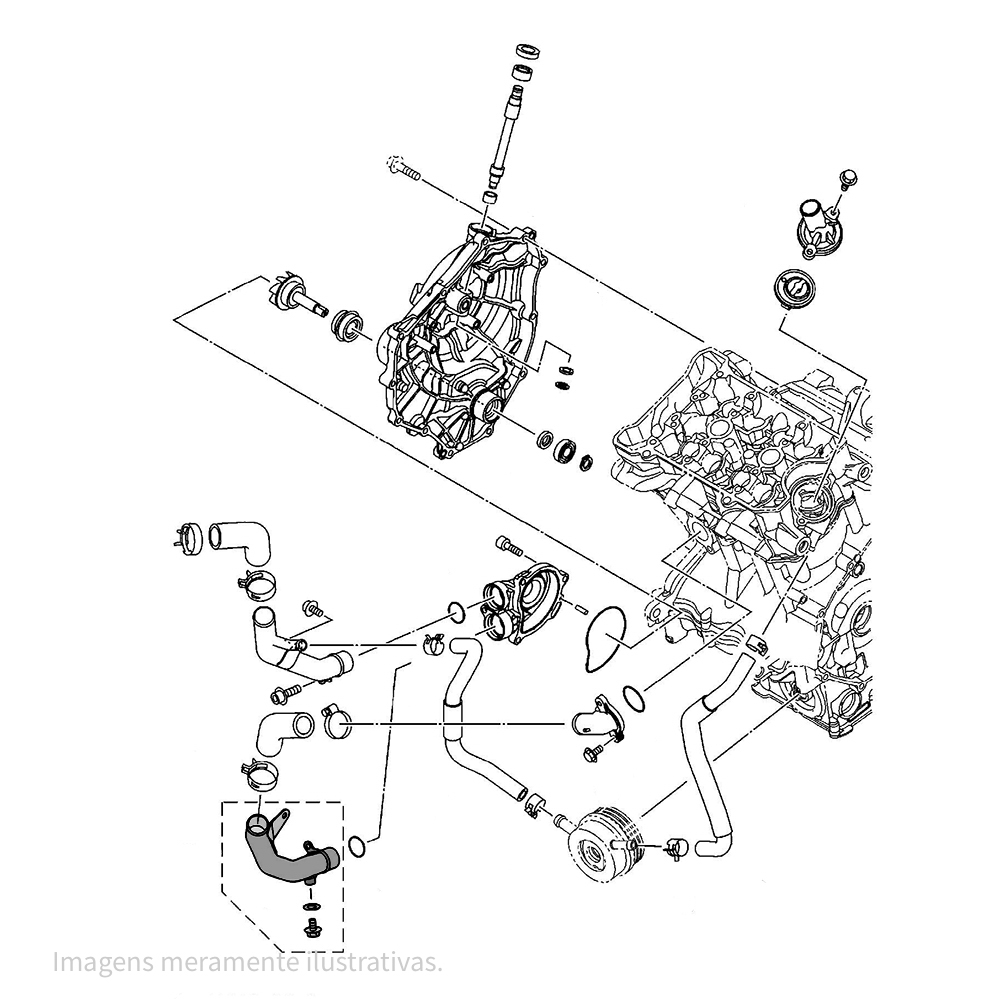 Imagens meramente ilustrativas.