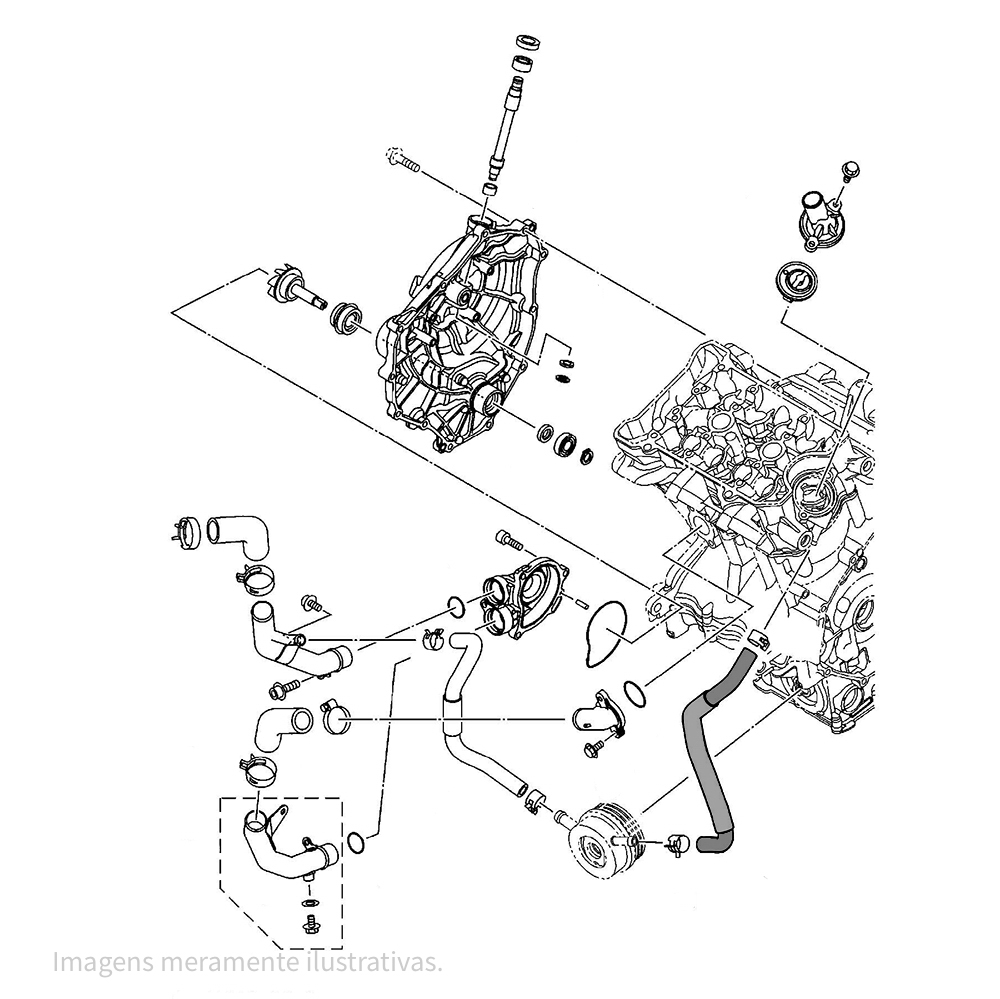 Imagens meramente ilustrativas.