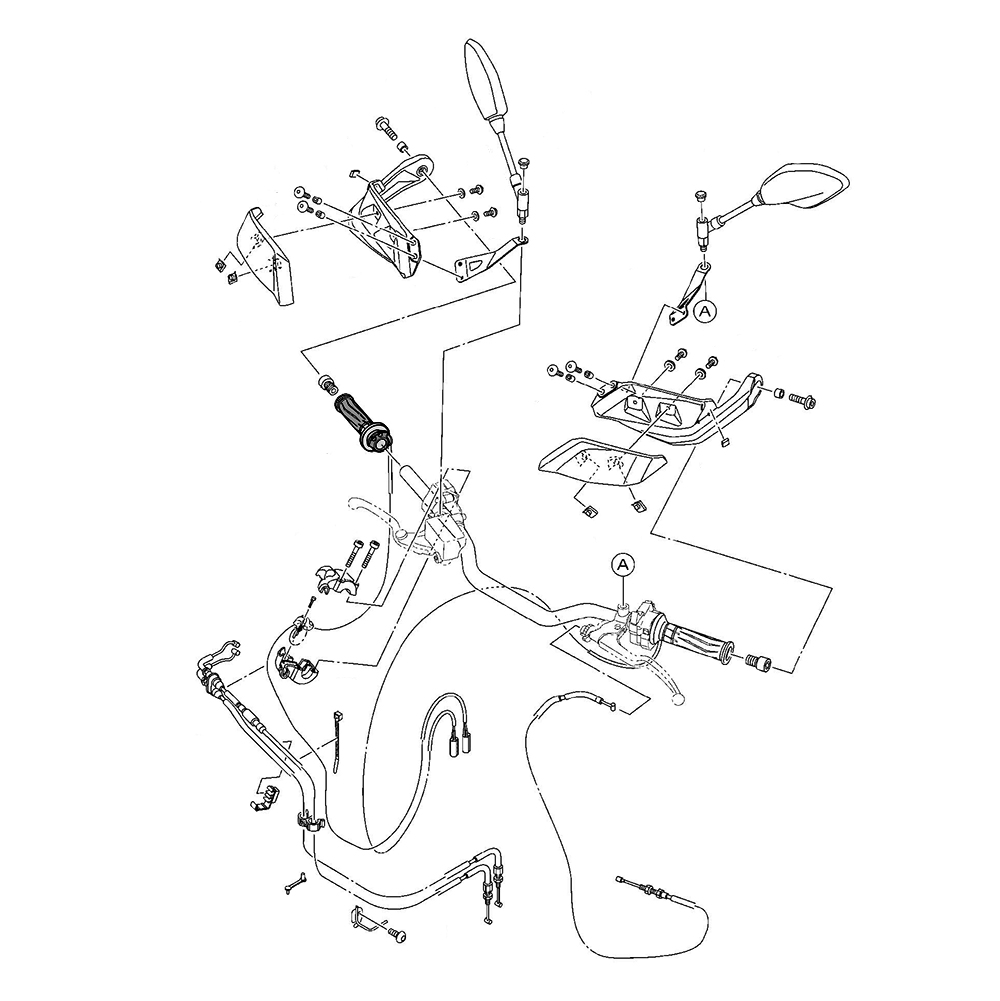 A

A