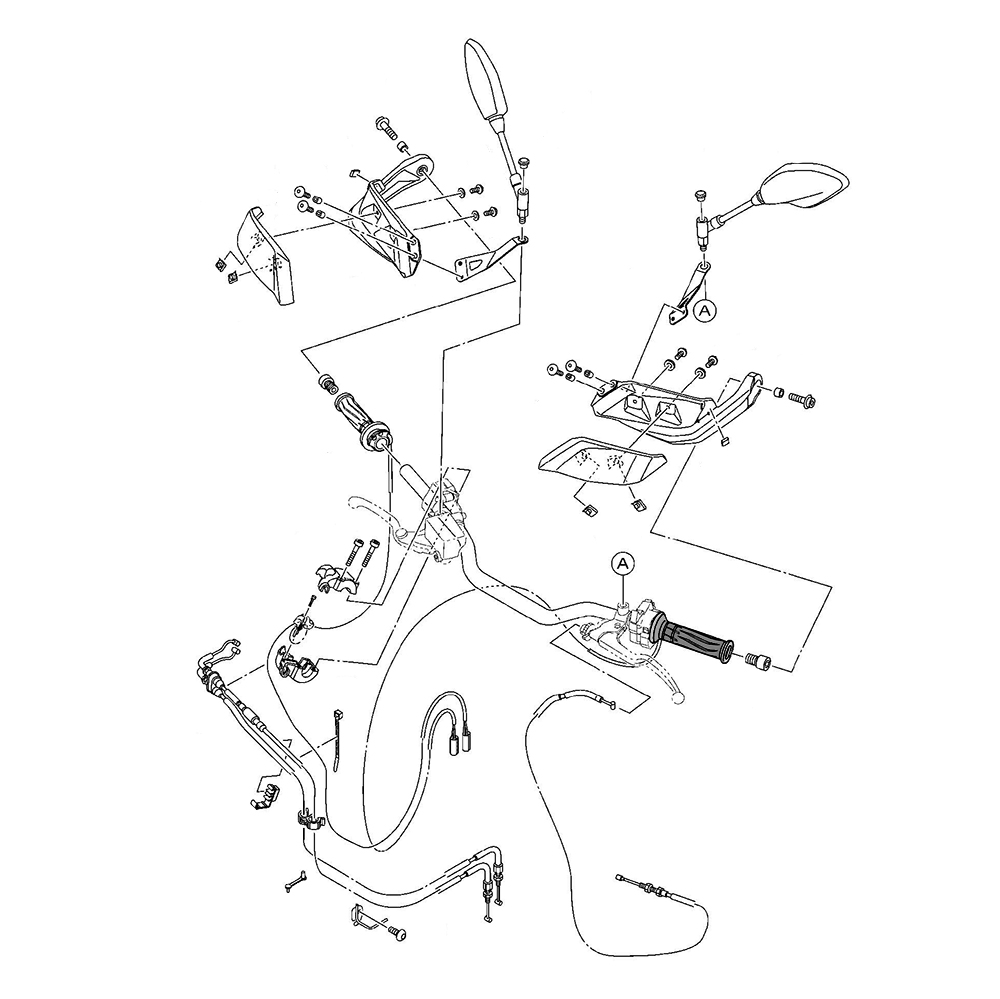 A

A