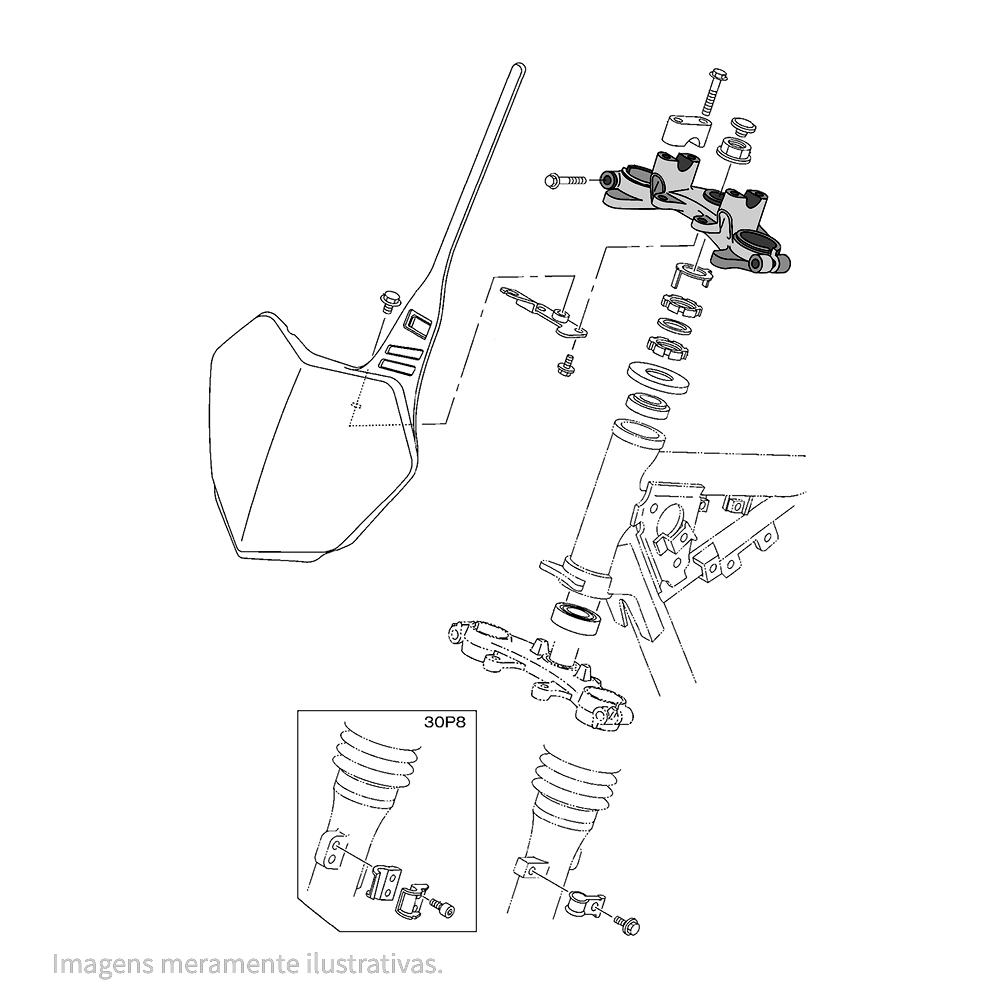 30P8

Imagens meramente ilustrativas.