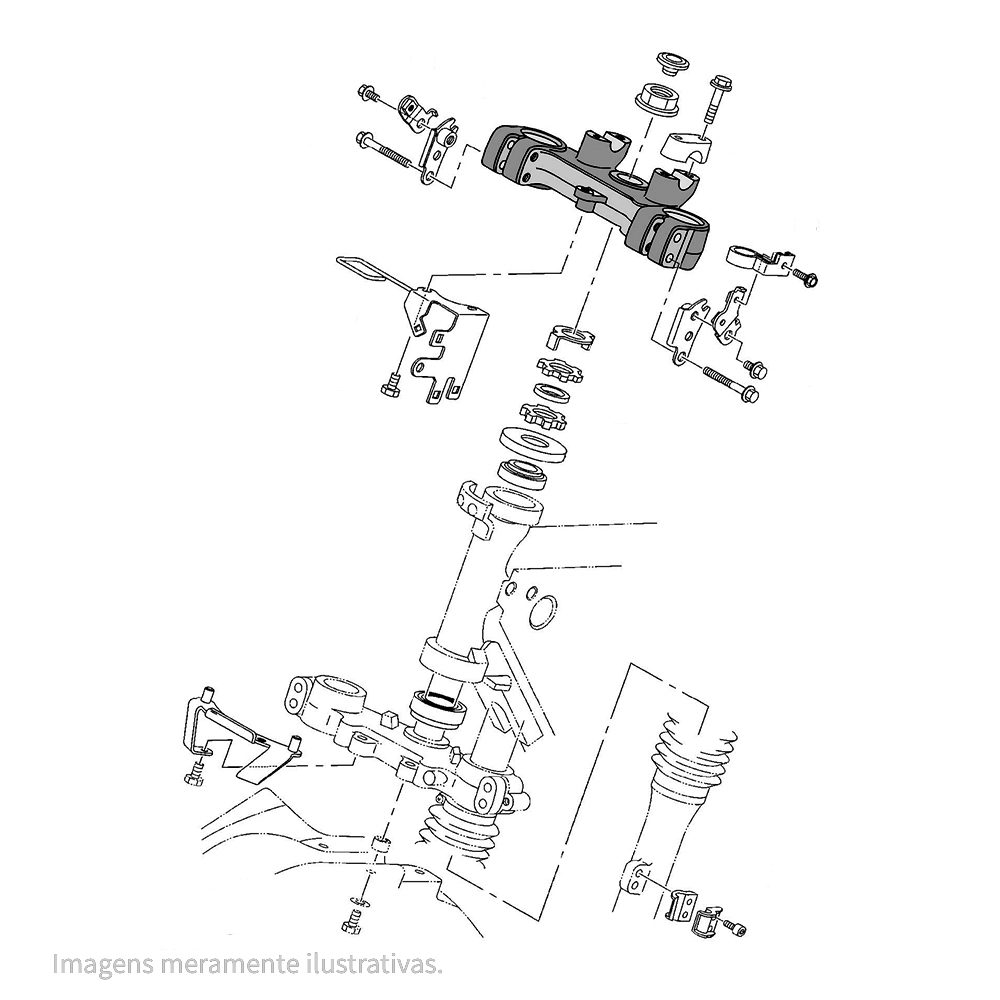 Imagens meramente ilustrativas.