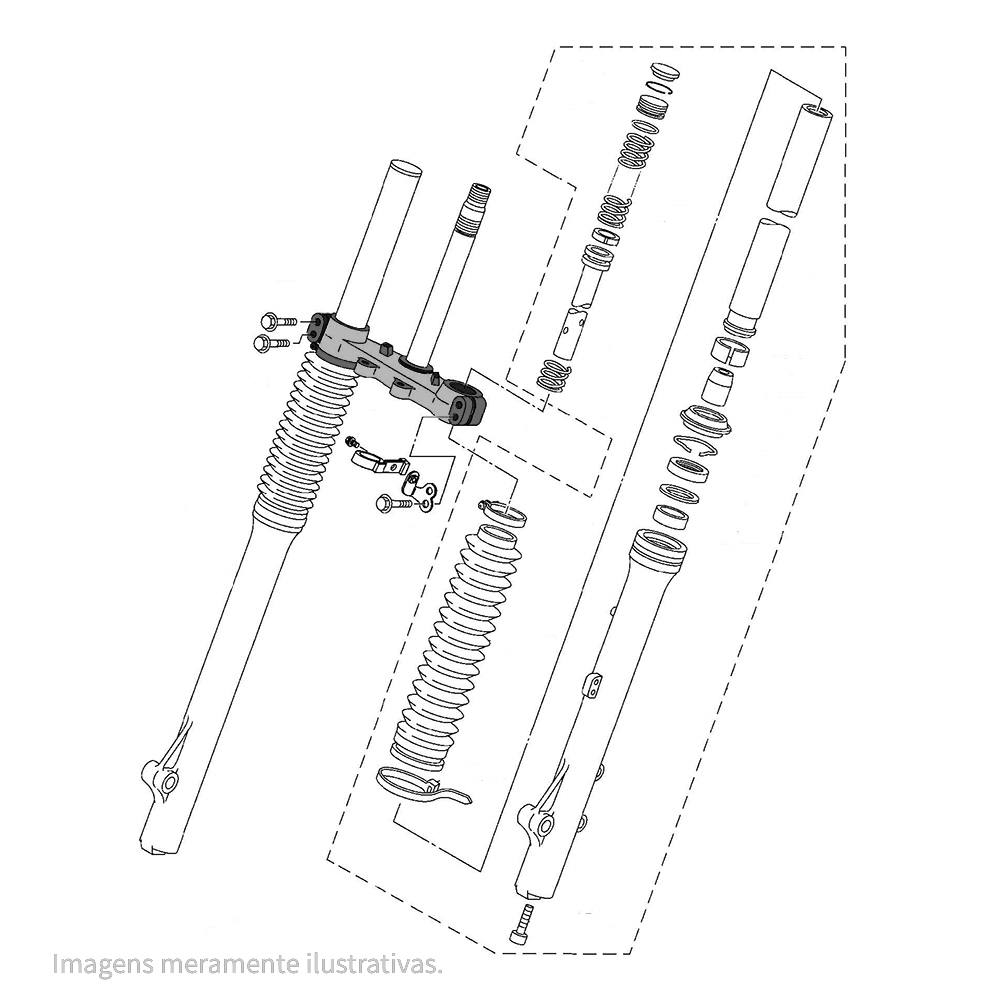 Imagens meramente ilustrativas.