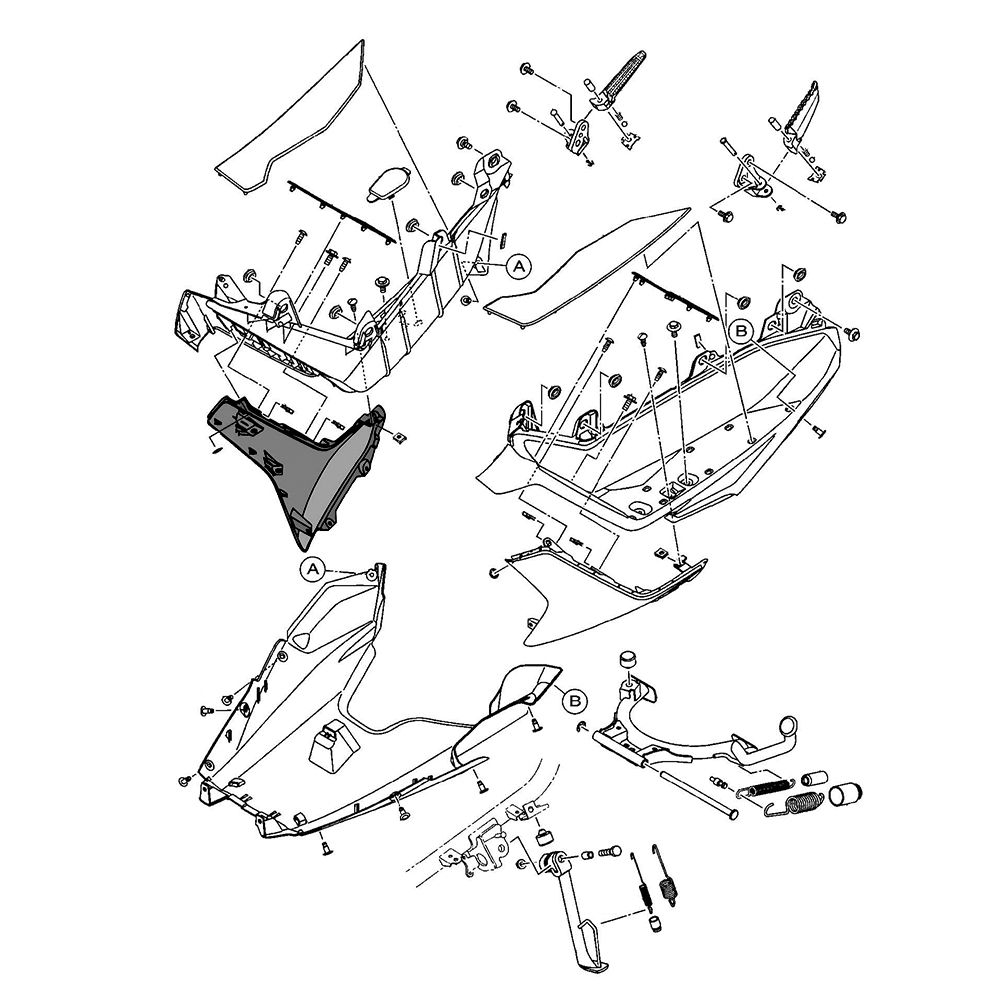 A
B
A
B