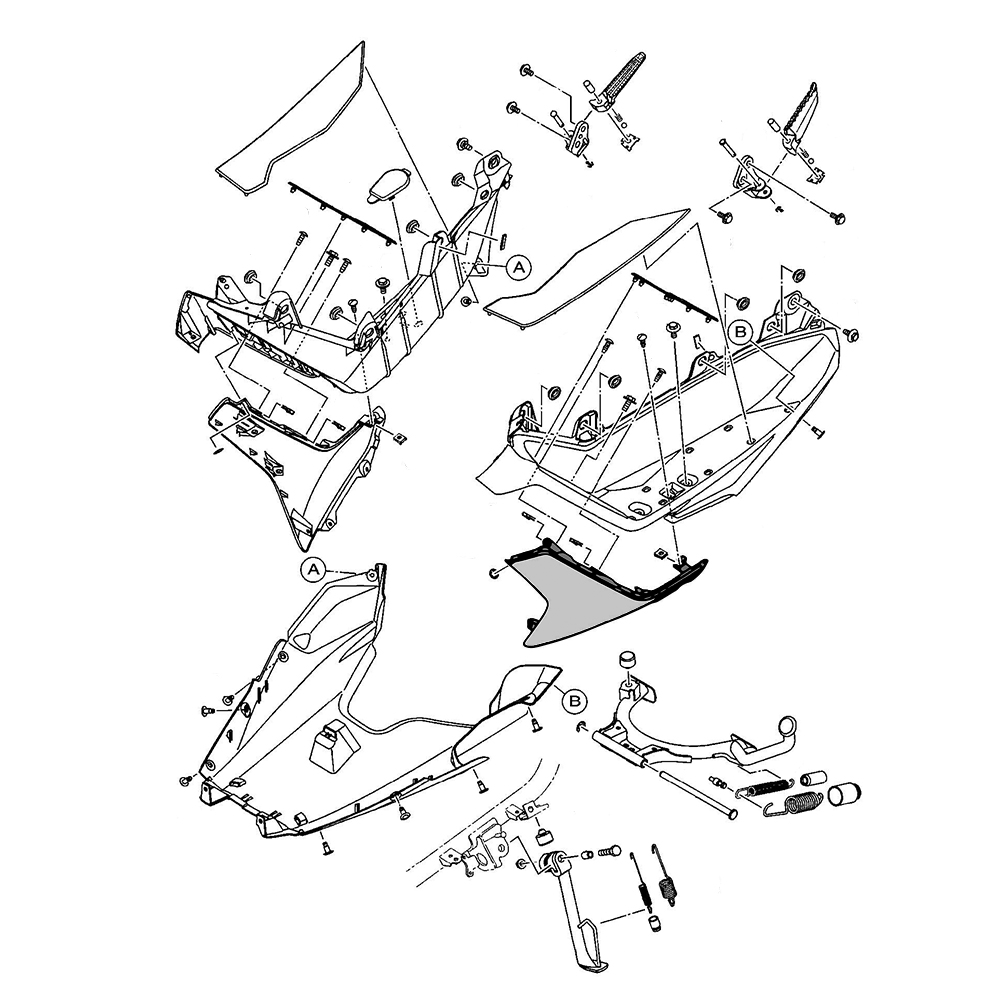 A
B
A
B