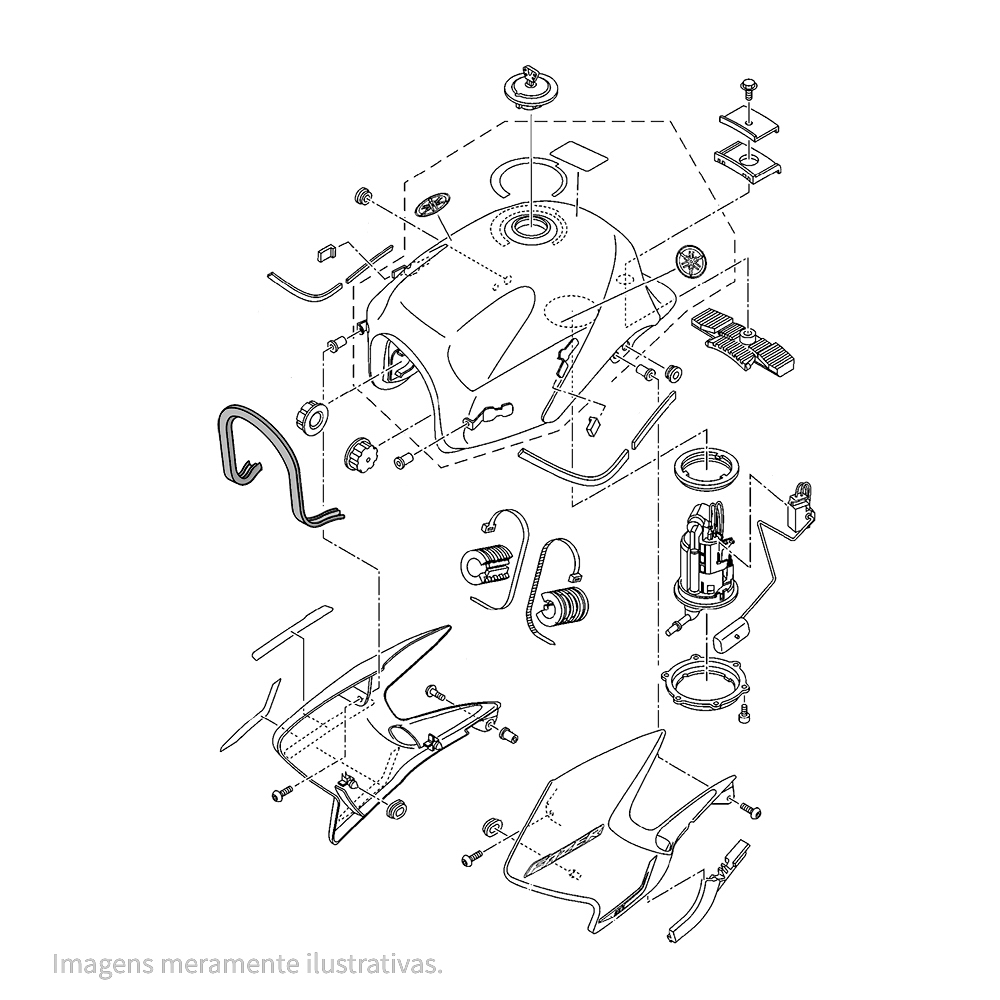 Imagens meramente ilustrativas.