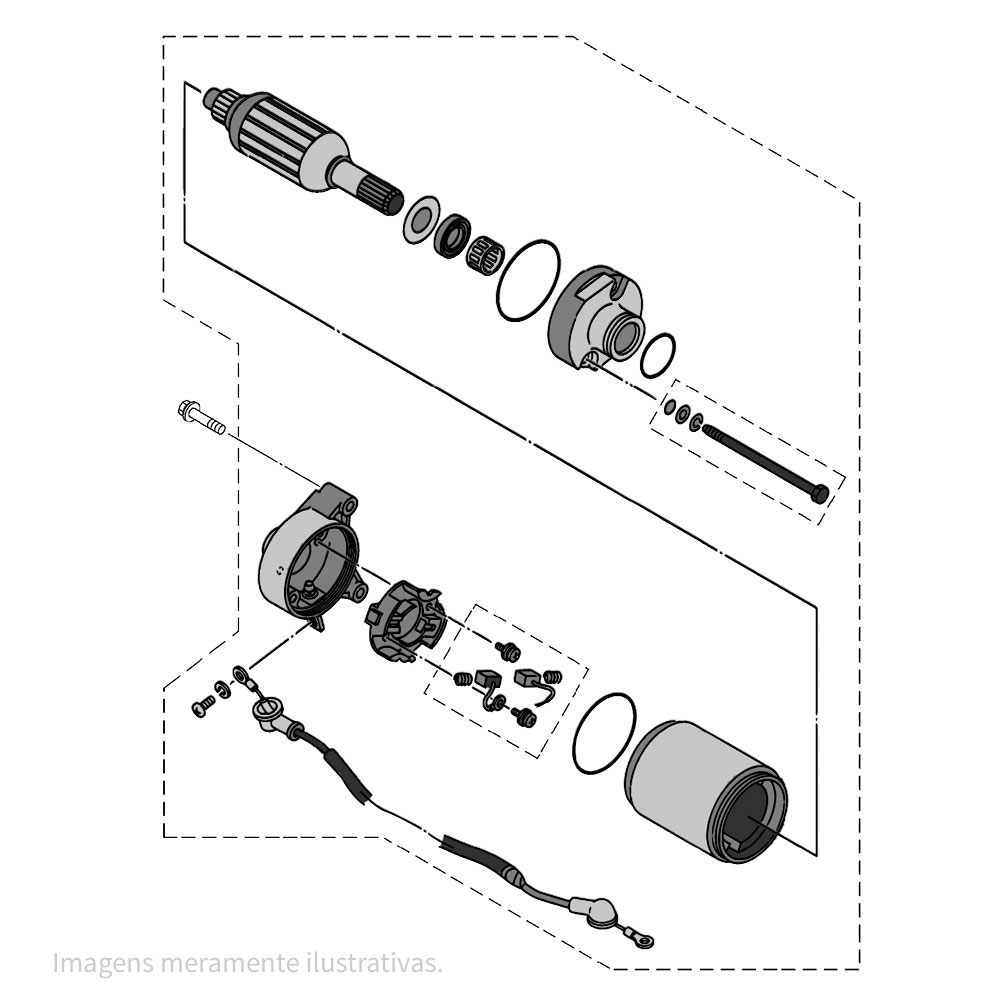 Imagens meramente ilustrativas.