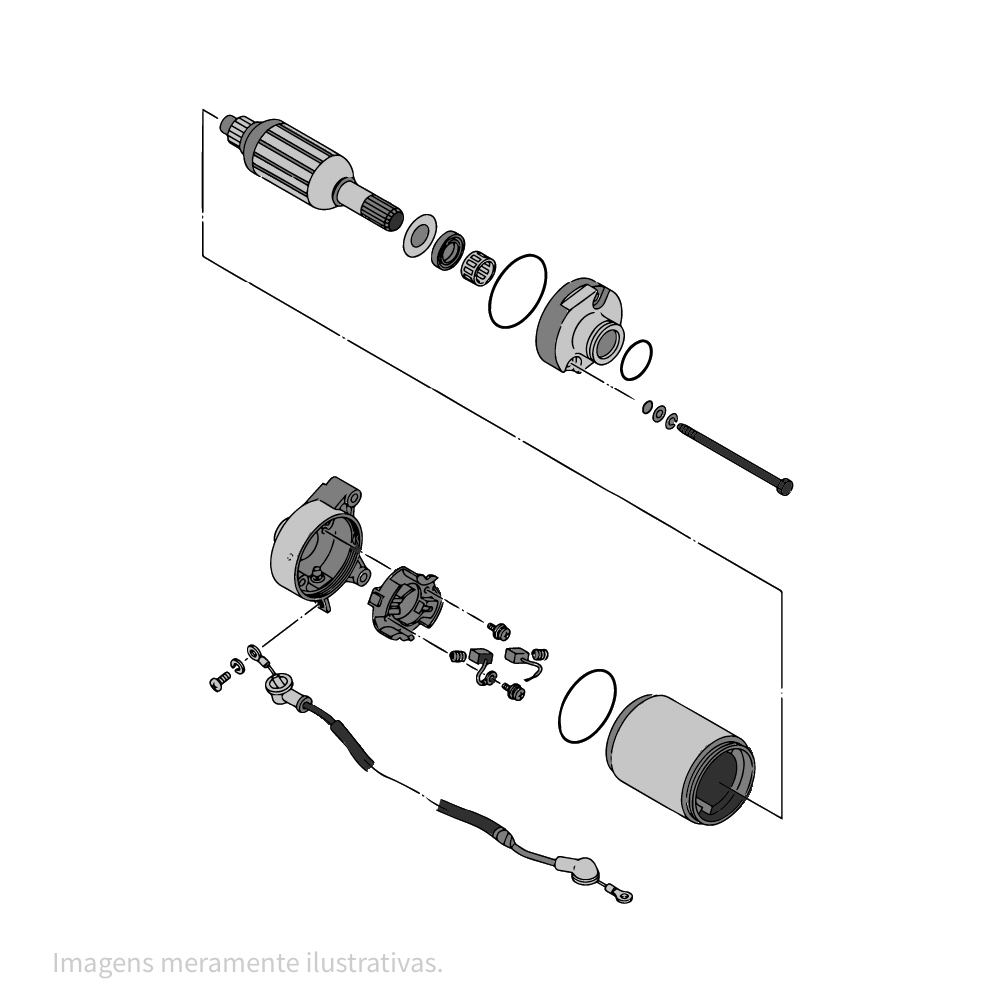 Imagens meramente ilustrativas.