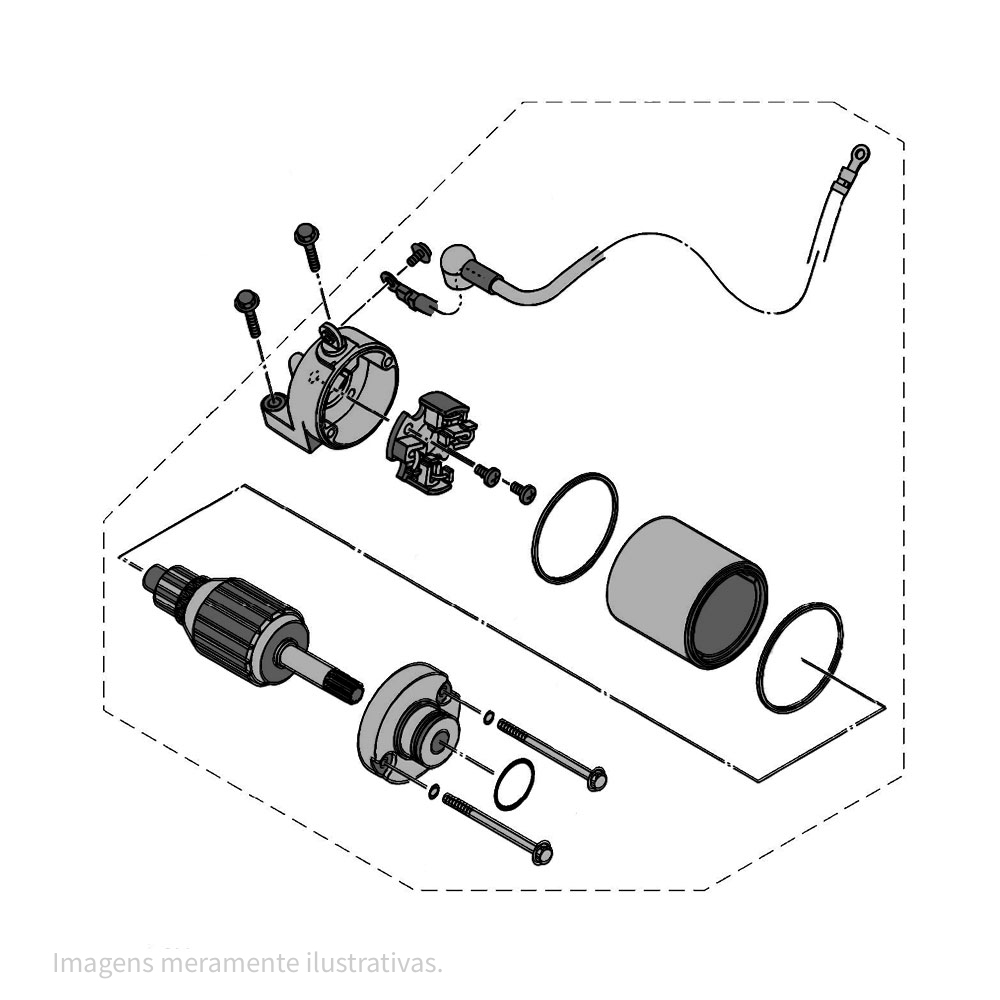 Imagens meramente ilustrativas.