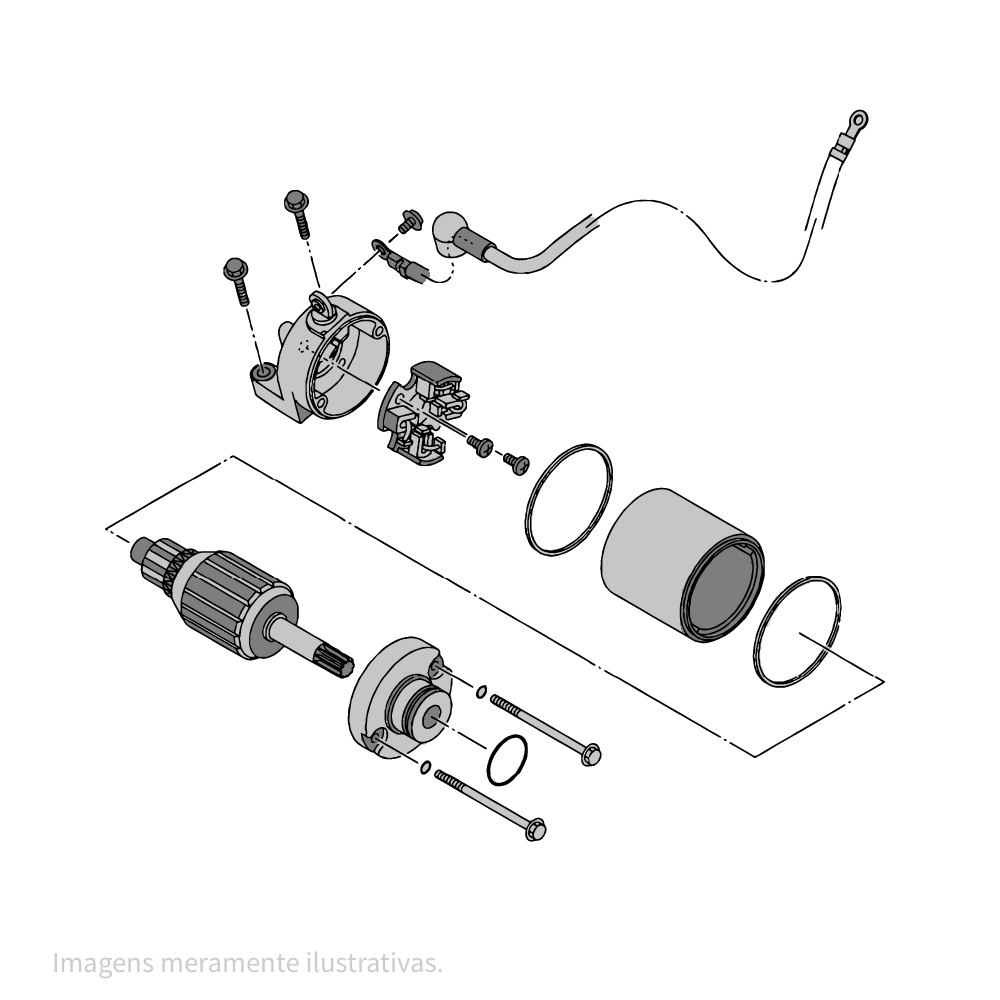 Imagens meramente ilustrativas.