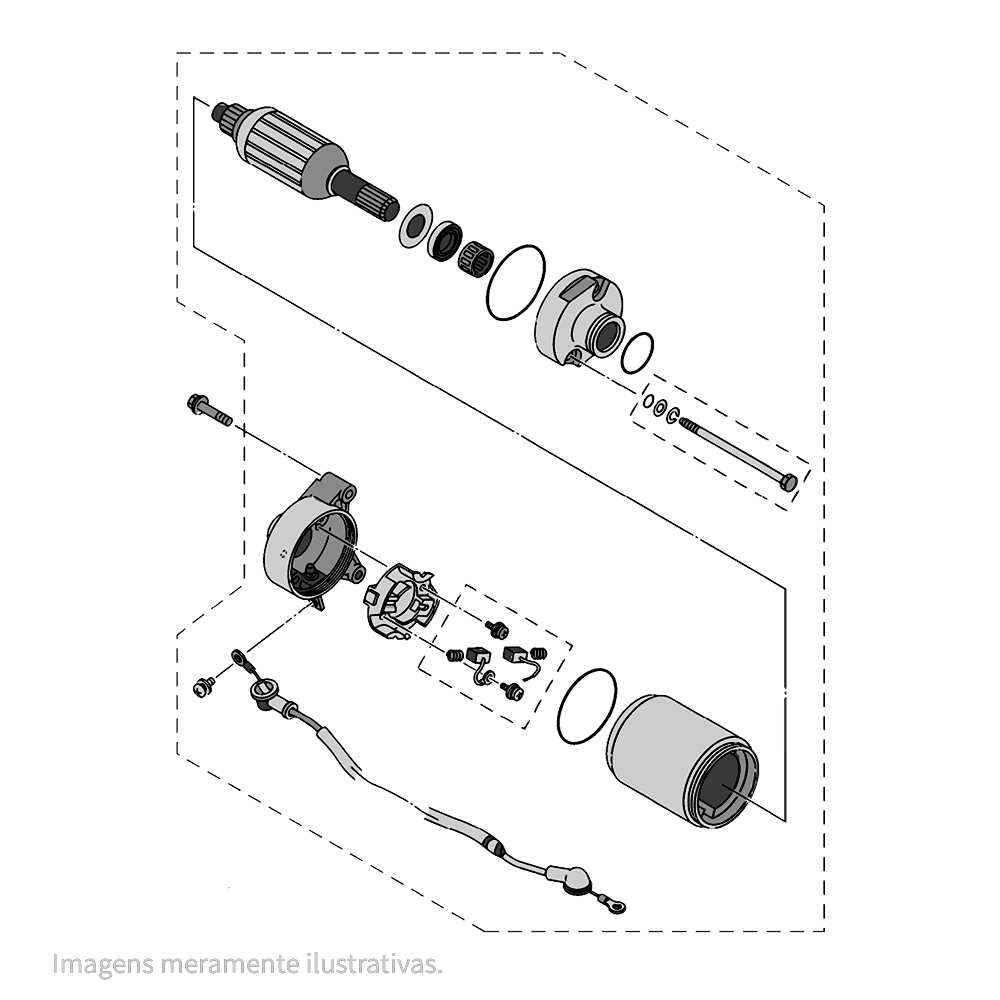 Imagens meramente ilustrativas.