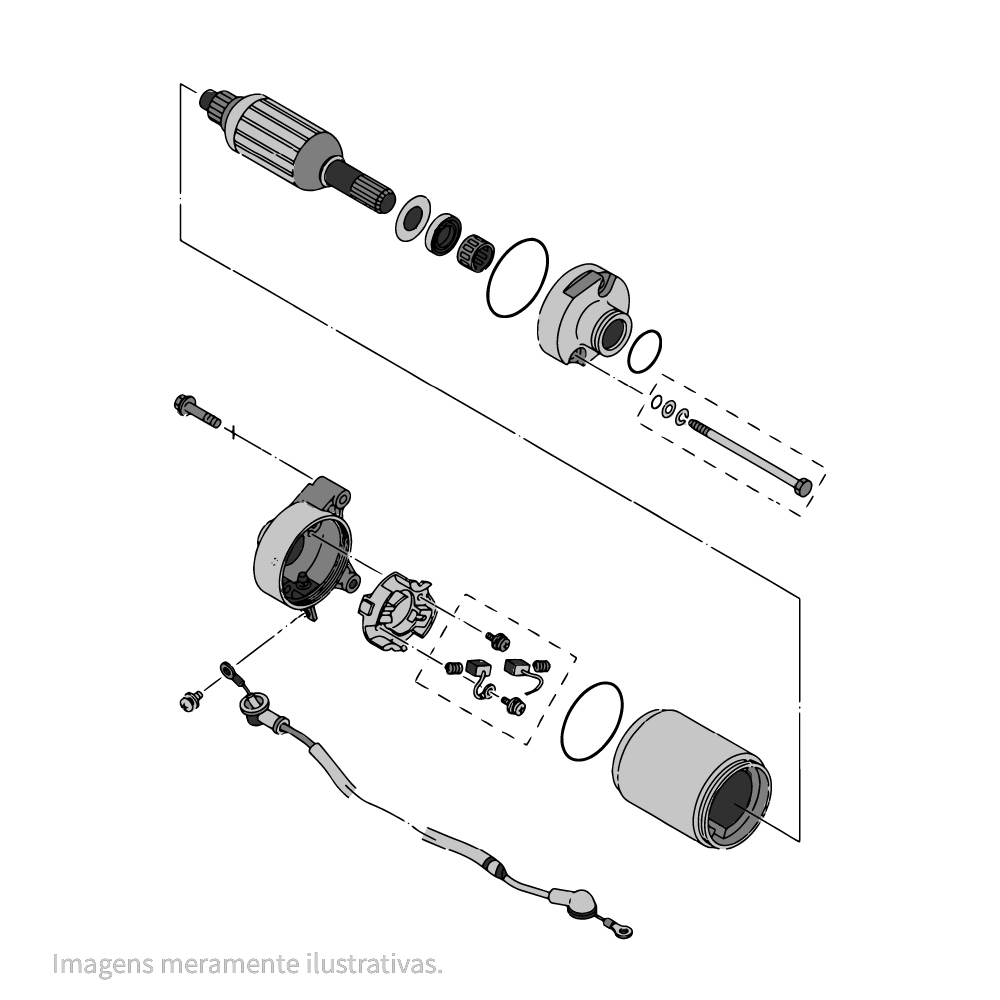 Imagens meramente ilustrativas.