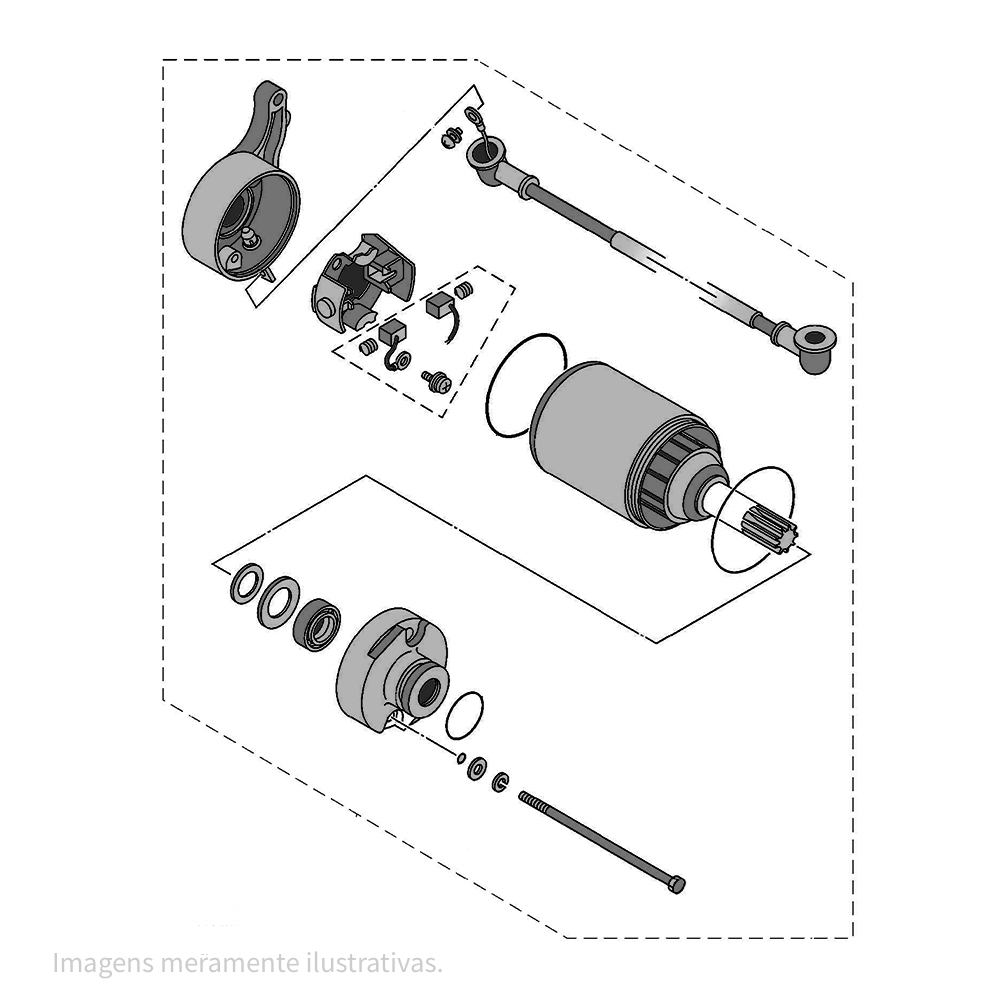 Imagens meramente ilustrativas.