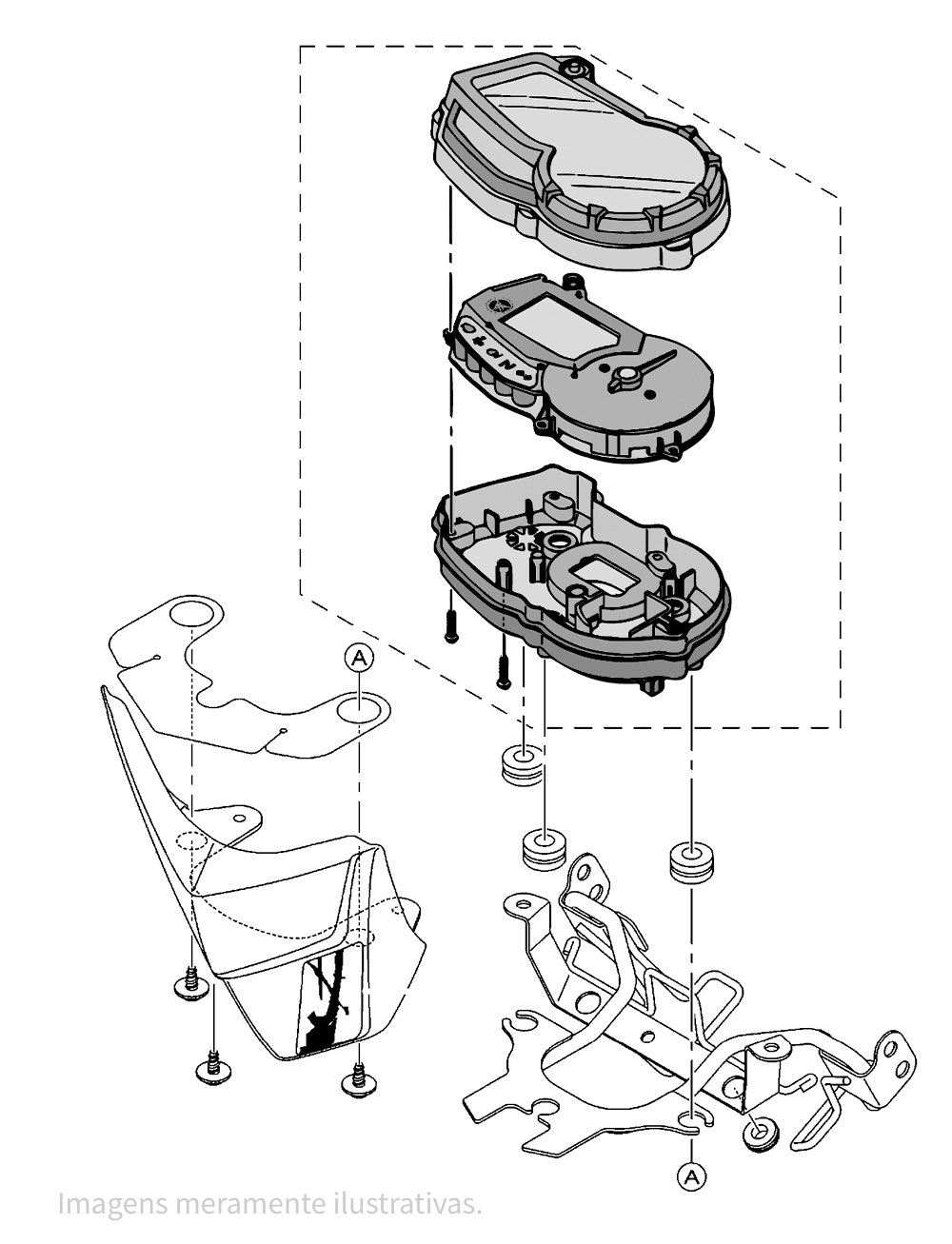 A

A

Imagens meramente ilustrativas.