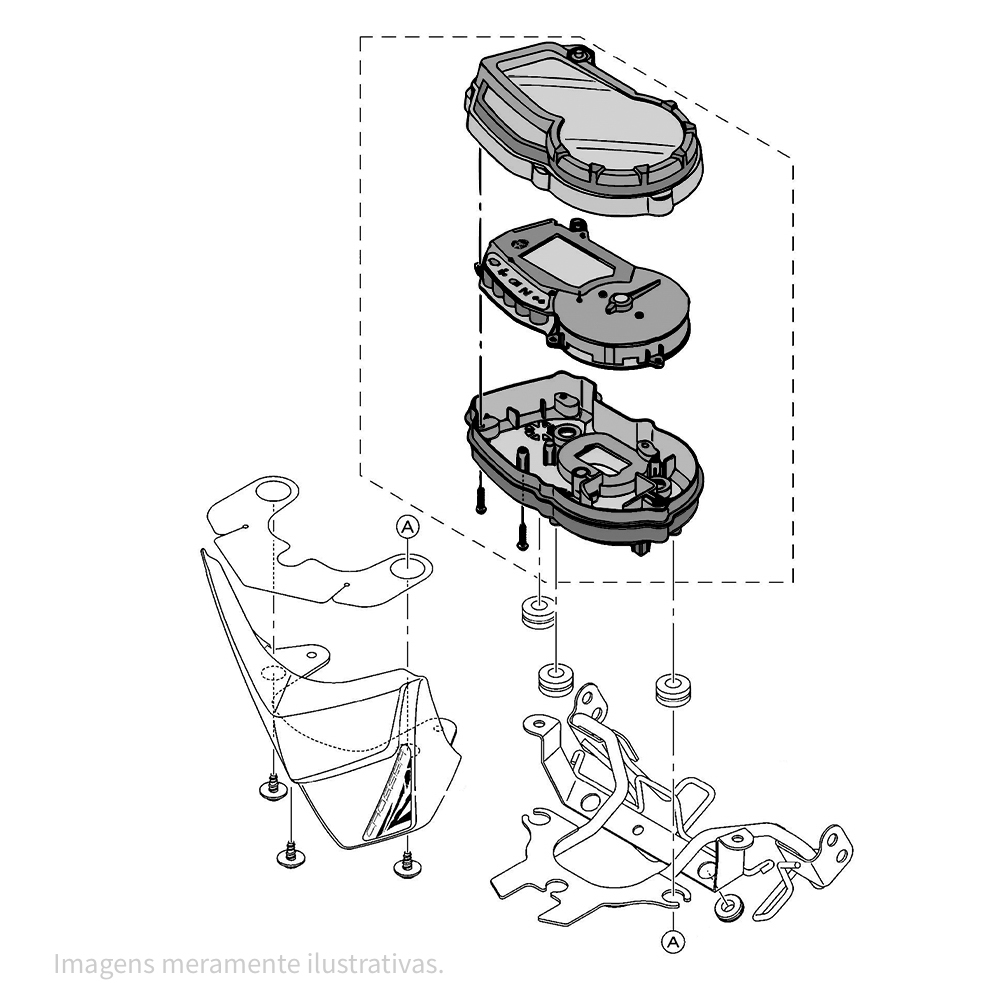 A

A

Imagens meramente ilustrativas.