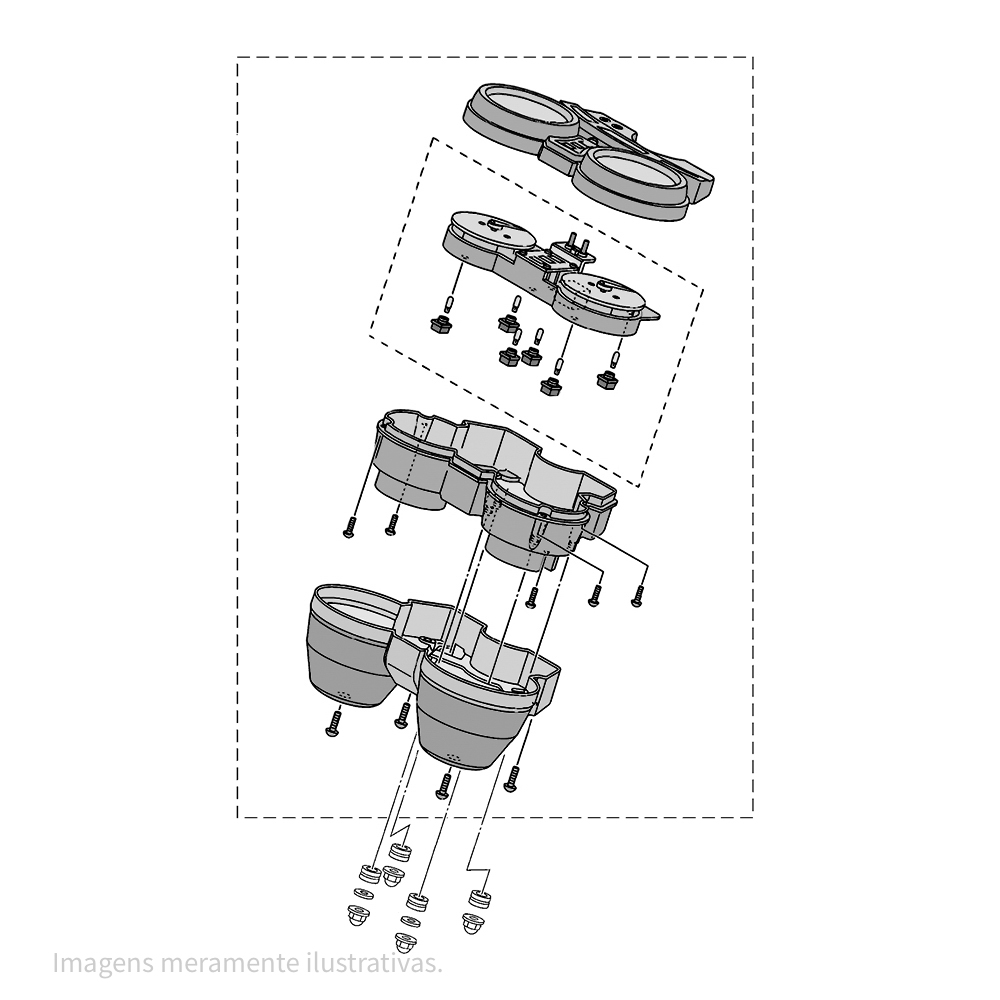 Imagens meramente ilustrativas.